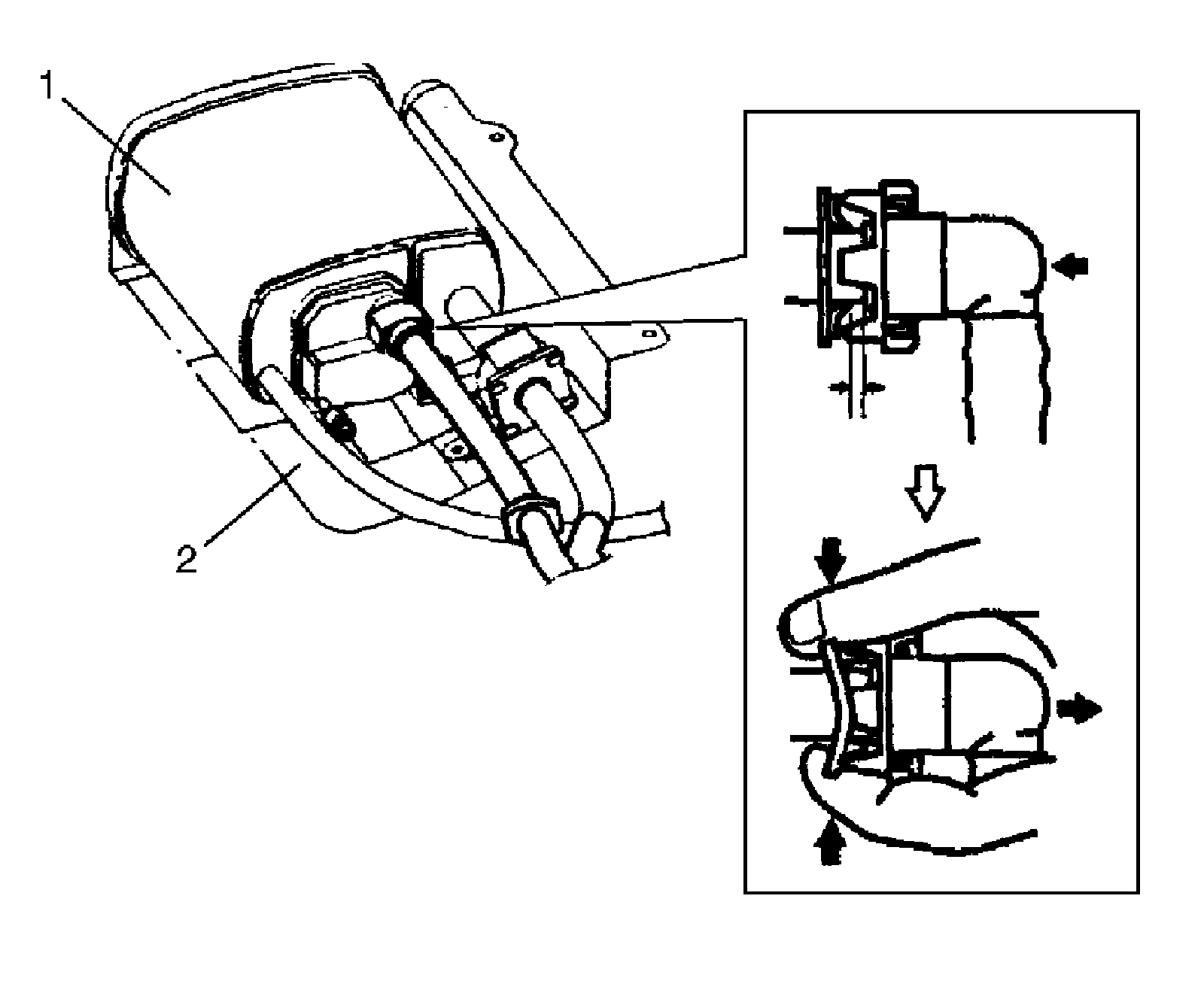 1
2