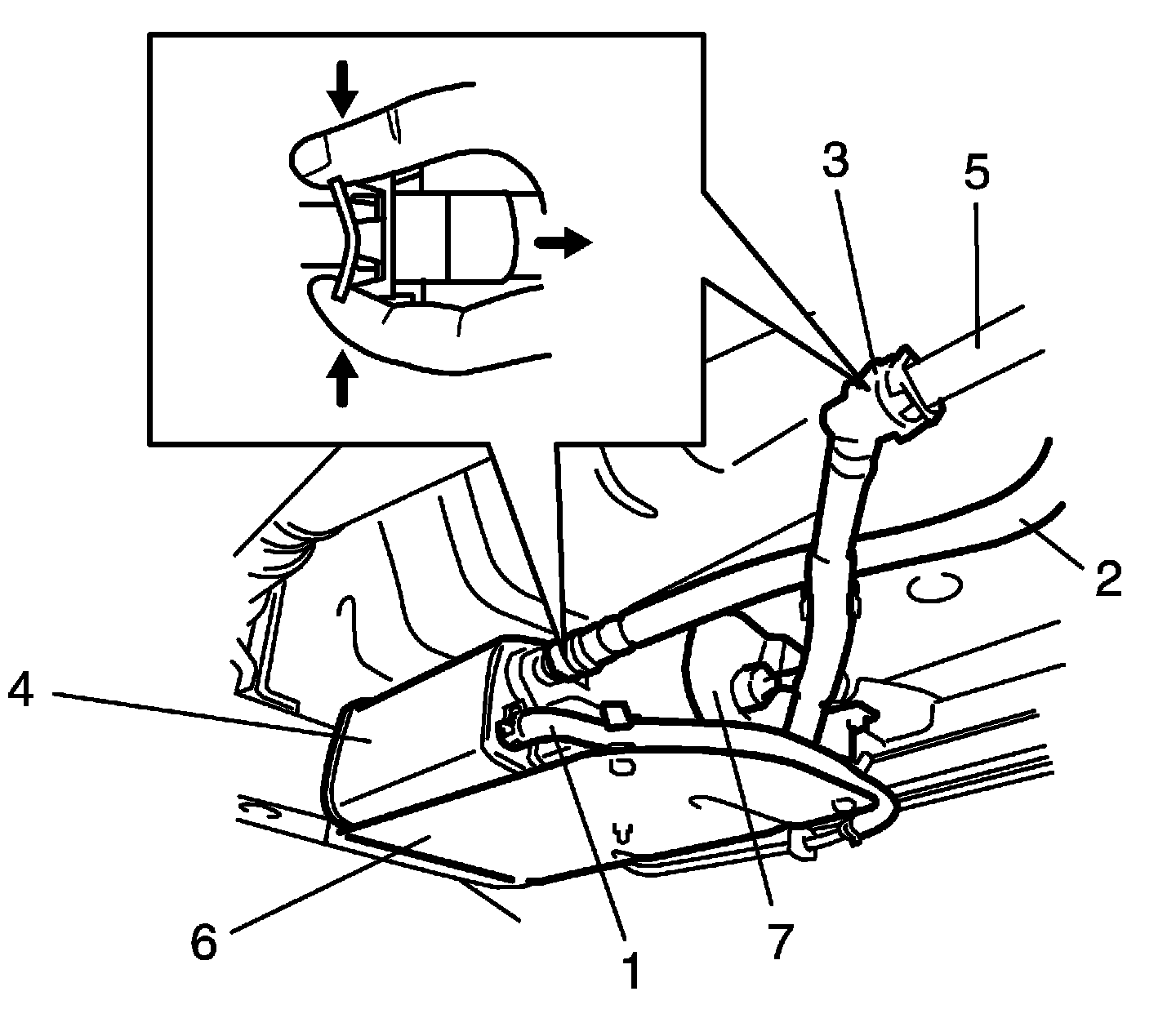 3
5
2
4
6
1
7