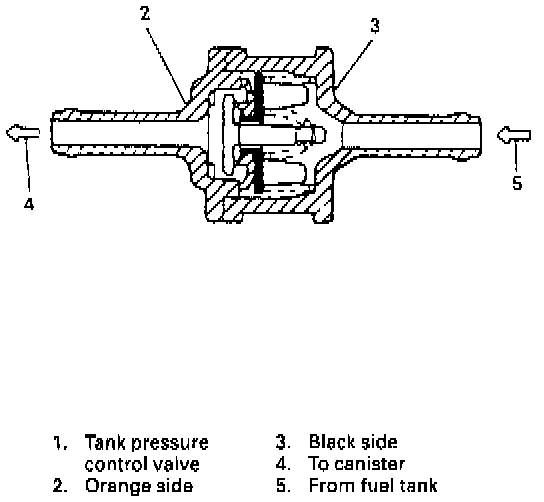 2
3
4
5

1. Tank pressure control valve
2. Orange side

3. Black side
4. To canister
5. From fuel tank