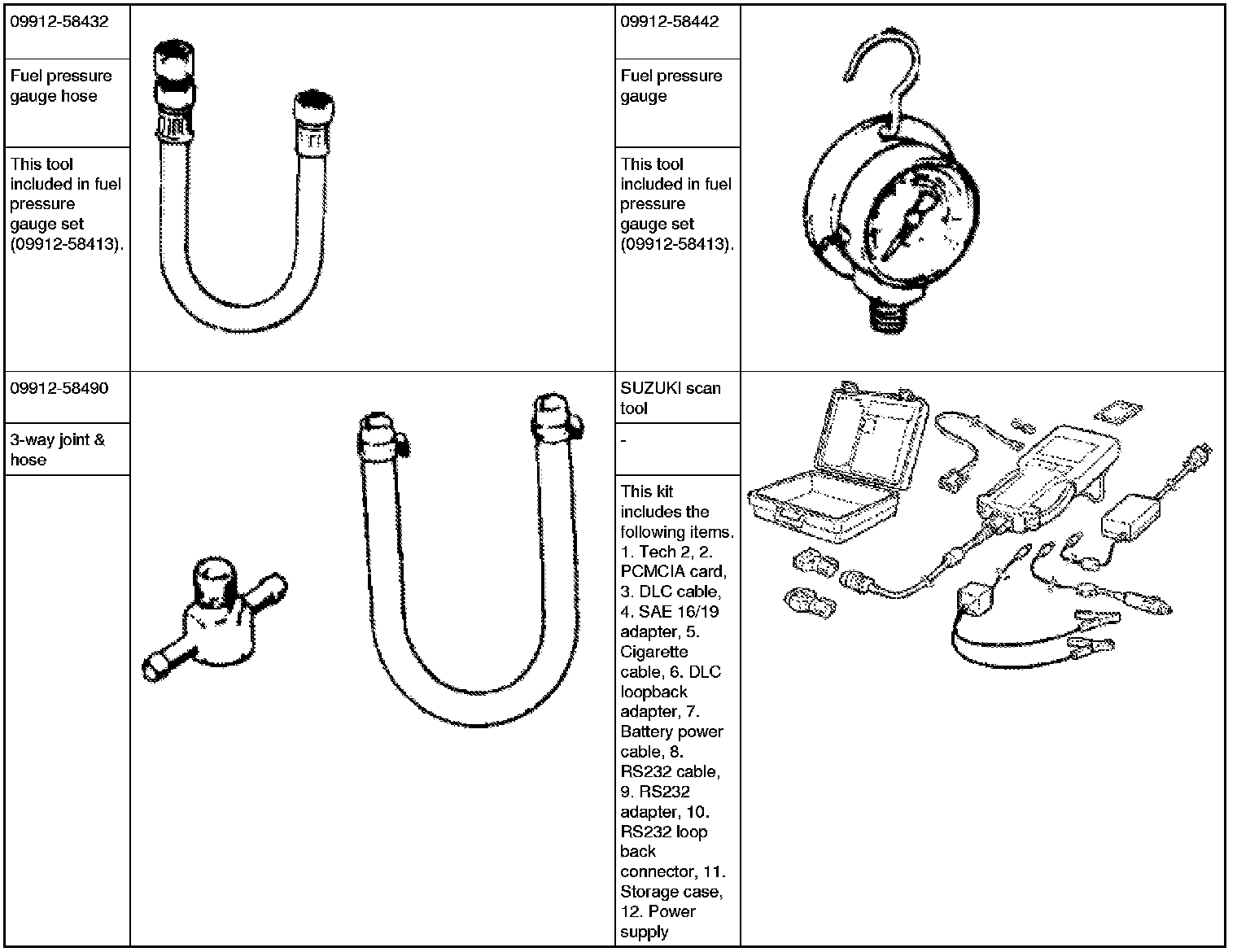 | 09912-58432 | | 09912-58442 | |
|---|---|---|---|
| Fuel pressure gauge hose | | Fuel pressure gauge | |
| This tool included in fuel pressure gauge set (09912-58413). | | This tool included in fuel pressure gauge set (09912-58413). | |
| 09912-58490 | | SUZUKI scan tool | |
| 3-way joint & hose | | - | |
| | | This kit includes the following items. 1. Tech 2, 2. PCMCIA card, 3. DLC cable, 4. SAE 16/19 adapter, 5. Cigarette cable, 6. DLC loopback adapter, 7. Battery power cable, 8. RS232 cable, 9. RS232 adapter, 10. RS232 loop back connector, 11. Storage case, 12. Power supply | |