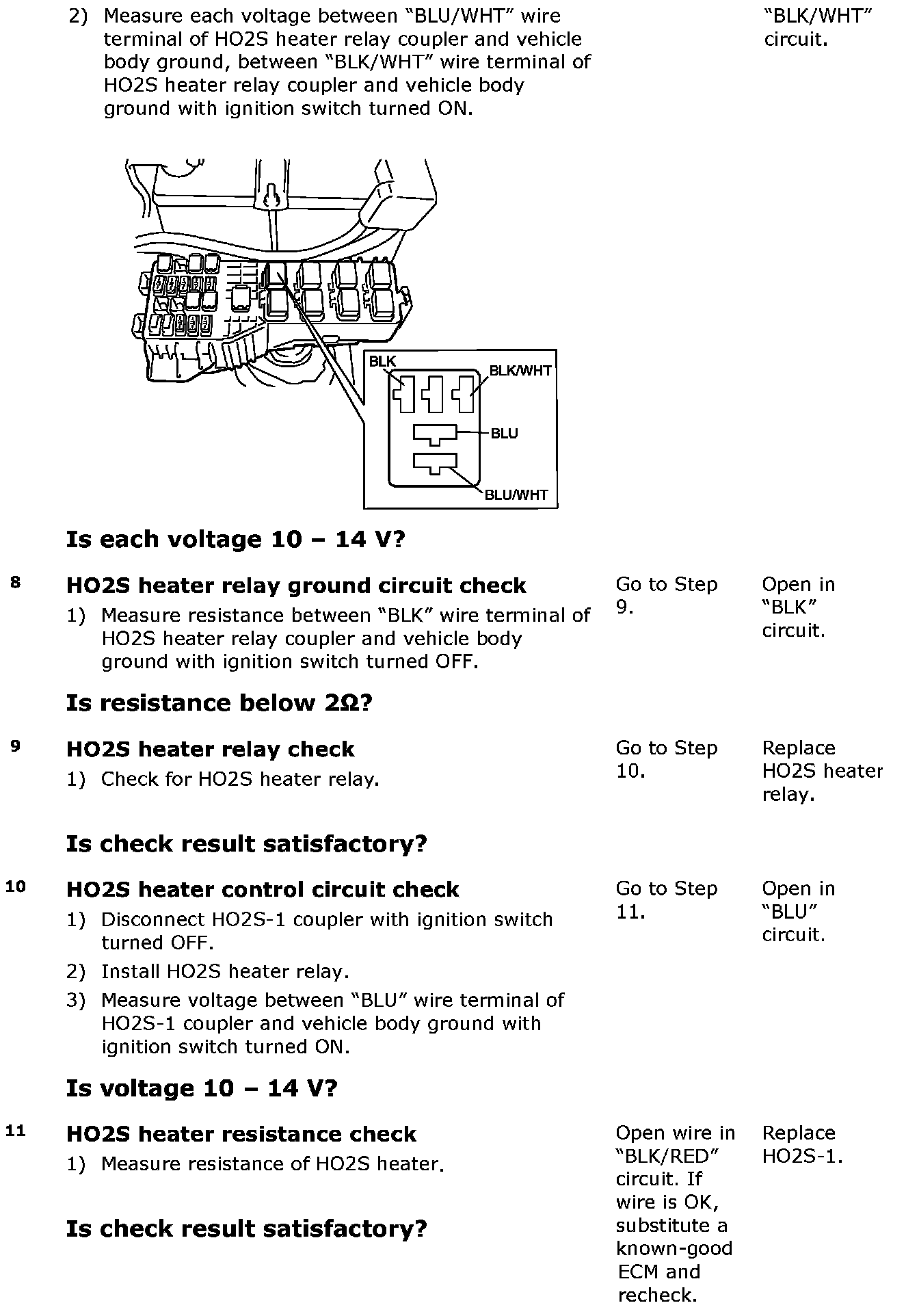 | | | | |
|---|---|---|---|
| | 2) Measure each voltage between “BLU/WHT” wire terminal of HO2S heater relay coupler and vehicle body ground, between “BLK/WHT” wire terminal of HO2S heater relay coupler and vehicle body ground with ignition switch turned ON. BLK BLK/WHT BLU BLU/WHT **Is each voltage 10 – 14 V?** | | “BLK/WHT” circuit. |
| 8 | **HO2S heater relay ground circuit check** 1) Measure resistance between “BLK” wire terminal of HO2S heater relay coupler and vehicle body ground with ignition switch turned OFF. **Is resistance below 2Ω?** | Go to Step 9. | Open in “BLK” circuit. |
| 9 | **HO2S heater relay check** 1) Check for HO2S heater relay. **Is check result satisfactory?** | Go to Step 10. | Replace HO2S heater relay. |
| 10 | **HO2S heater control circuit check** 1) Disconnect HO2S-1 coupler with ignition switch turned OFF. 2) Install HO2S heater relay. 3) Measure voltage between “BLU” wire terminal of HO2S-1 coupler and vehicle body ground with ignition switch turned ON. **Is voltage 10 – 14 V?** | Go to Step 11. | Open in “BLU” circuit. |
| 11 | **HO2S heater resistance check** 1) Measure resistance of HO2S heater. **Is check result satisfactory?** | Open wire in “BLK/RED” circuit. If wire is OK, substitute a known-good ECM and recheck. | Replace HO2S-1. |