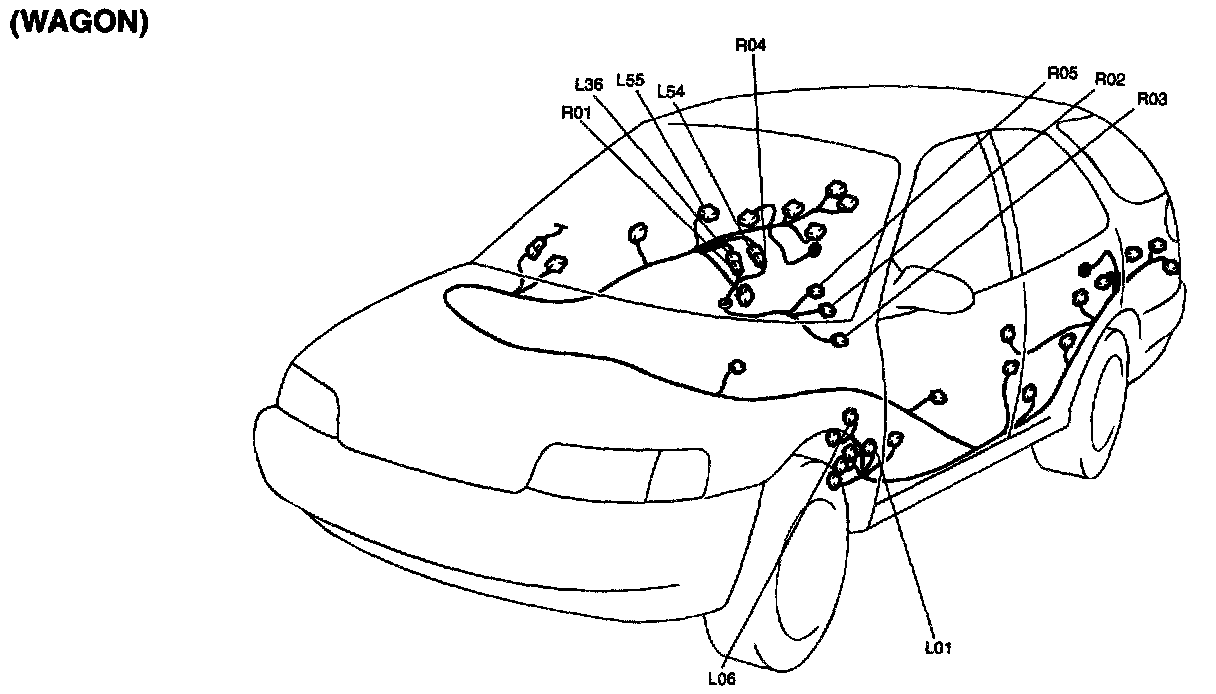 (WAGON)

R04
L36
L55
L54
R01
R05
R02
R03
L01
L06