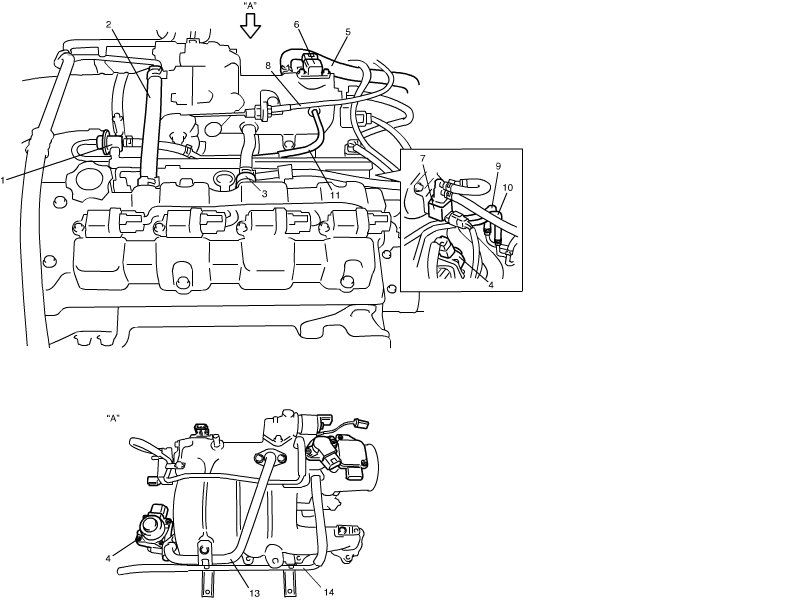 "A"
2
6
5
8
1
3
11
7
9
10
4

"A"
4
13
14