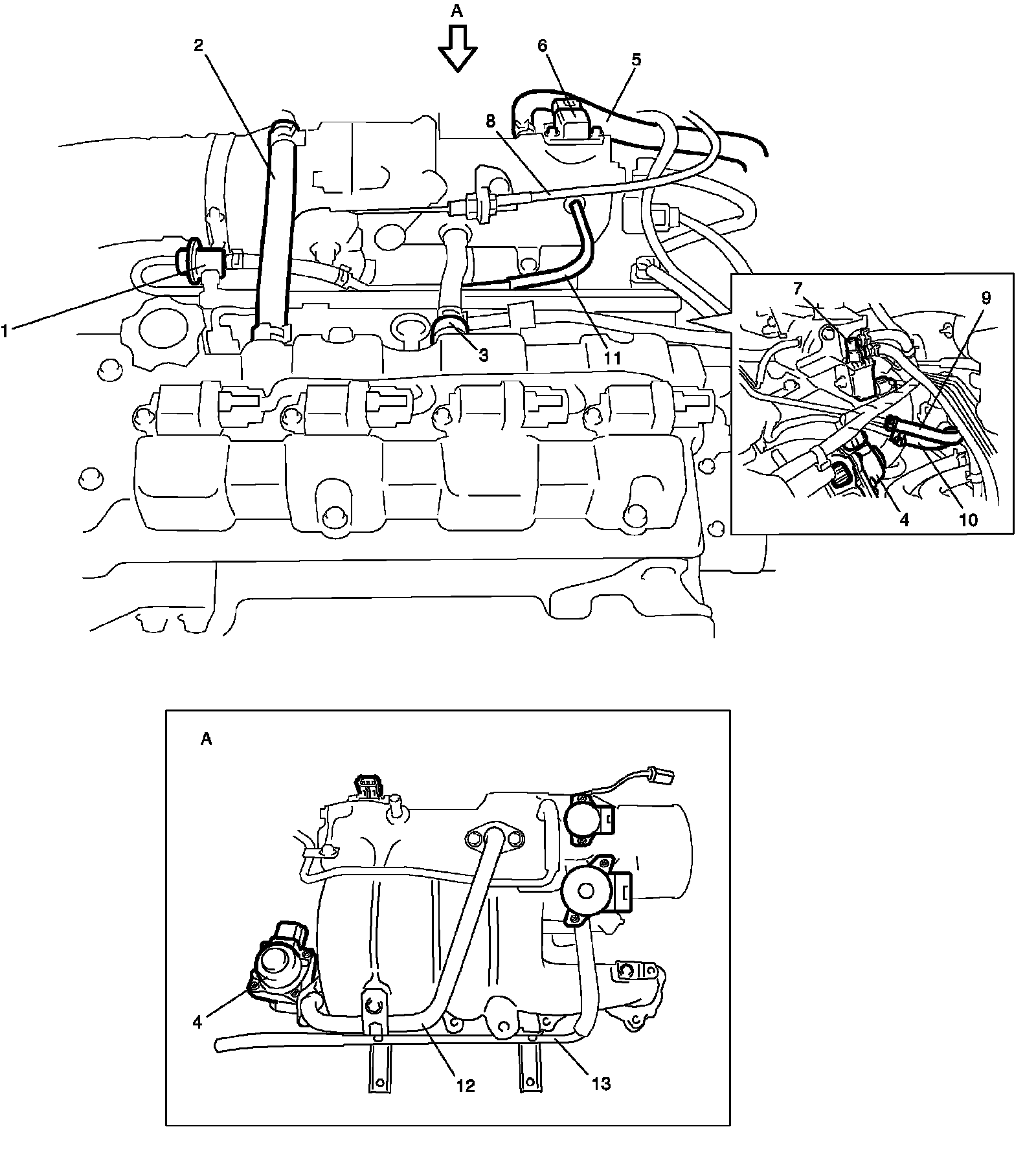 A
2
6
5
8
1
3
11
7
9
4
10
A
4
12
13