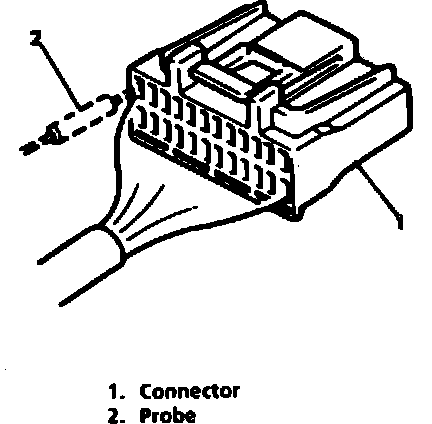 2

1

1. Connector
2. Probe