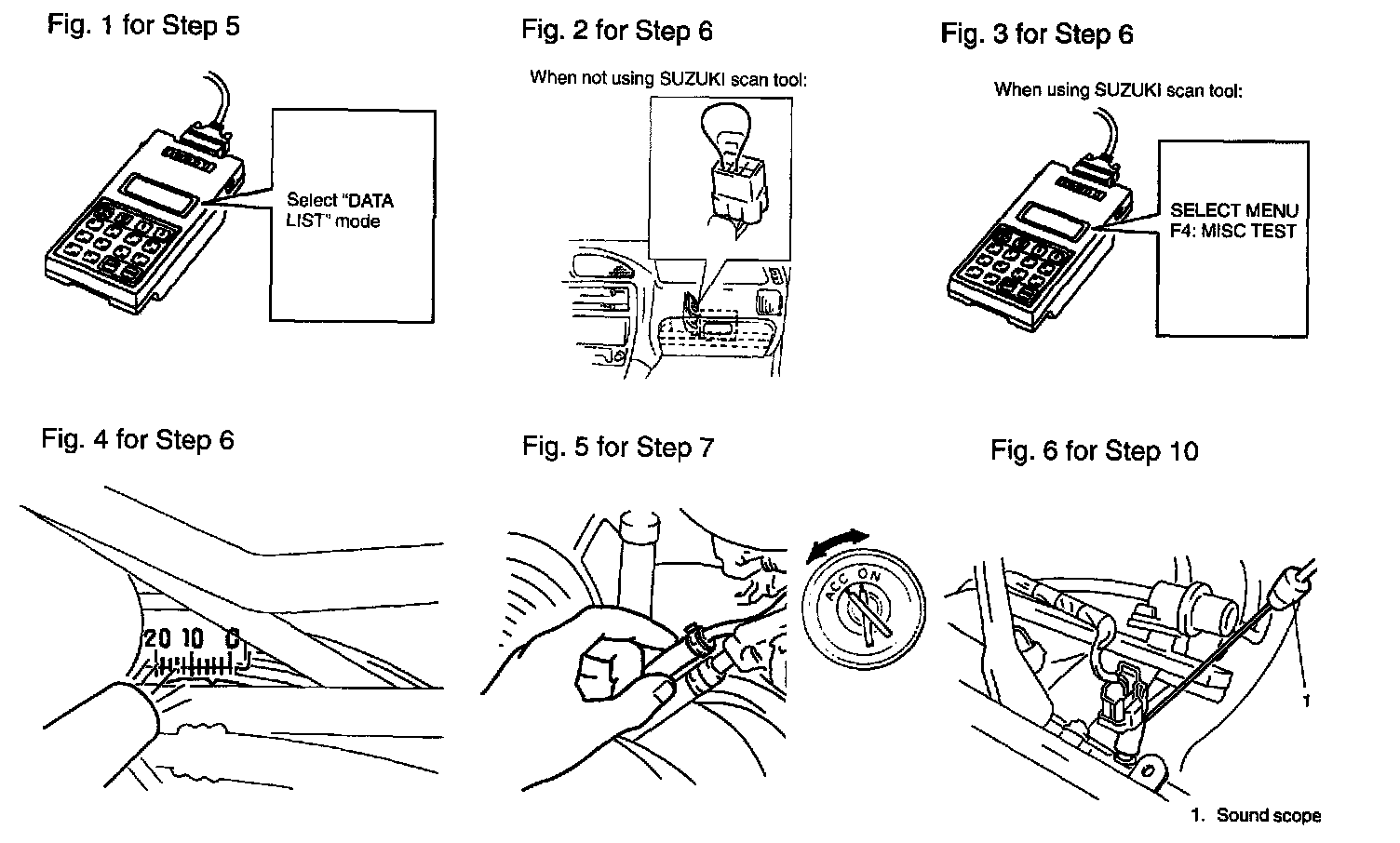 Fig. 1 for Step 5

Select "DATA LIST" mode

Fig. 2 for Step 6

When not using SUZUKI scan tool:

Fig. 3 for Step 6

When using SUZUKI scan tool:

SELECT MENU F4: MISC TEST

Fig. 4 for Step 6

20 10 0

Fig. 5 for Step 7

ACC ON

Fig. 6 for Step 10

1

1. Sound scope