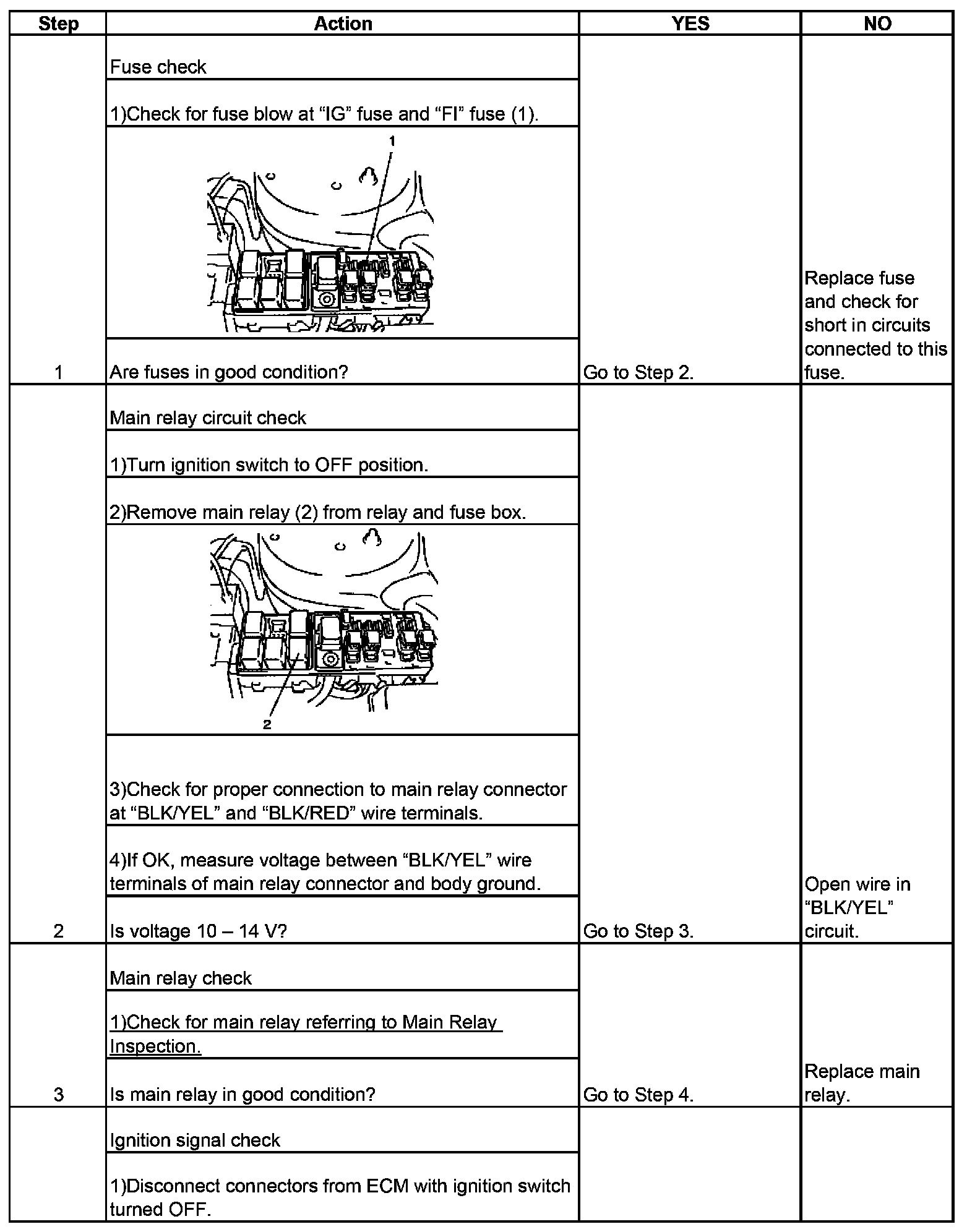 | Step | Action | YES | NO |
|---|---|---|---|
| 1 | Fuse check<br>1)Check for fuse blow at “IG” fuse and “FI” fuse (1).<br>1<br>Are fuses in good condition? | Go to Step 2. | Replace fuse and check for short in circuits connected to this fuse. |
| 2 | Main relay circuit check<br>1)Turn ignition switch to OFF position.<br>2)Remove main relay (2) from relay and fuse box.<br>2<br>3)Check for proper connection to main relay connector at “BLK/YEL” and “BLK/RED” wire terminals.<br>4)If OK, measure voltage between “BLK/YEL” wire terminals of main relay connector and body ground.<br>Is voltage 10 – 14 V? | Go to Step 3. | Open wire in “BLK/YEL” circuit. |
| 3 | Main relay check<br>1)Check for main relay referring to Main Relay Inspection.<br>Is main relay in good condition? | Go to Step 4. | Replace main relay. |
|  | Ignition signal check<br>1)Disconnect connectors from ECM with ignition switch turned OFF. |  |  |