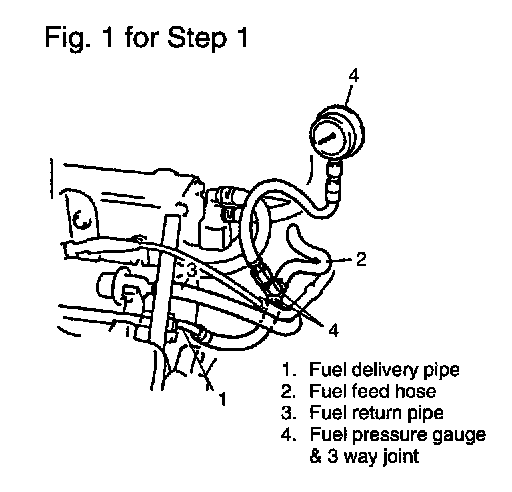 Fig. 1 for Step 1

4

2

3

4

1

1. Fuel delivery pipe
2. Fuel feed hose
3. Fuel return pipe
4. Fuel pressure gauge & 3 way joint