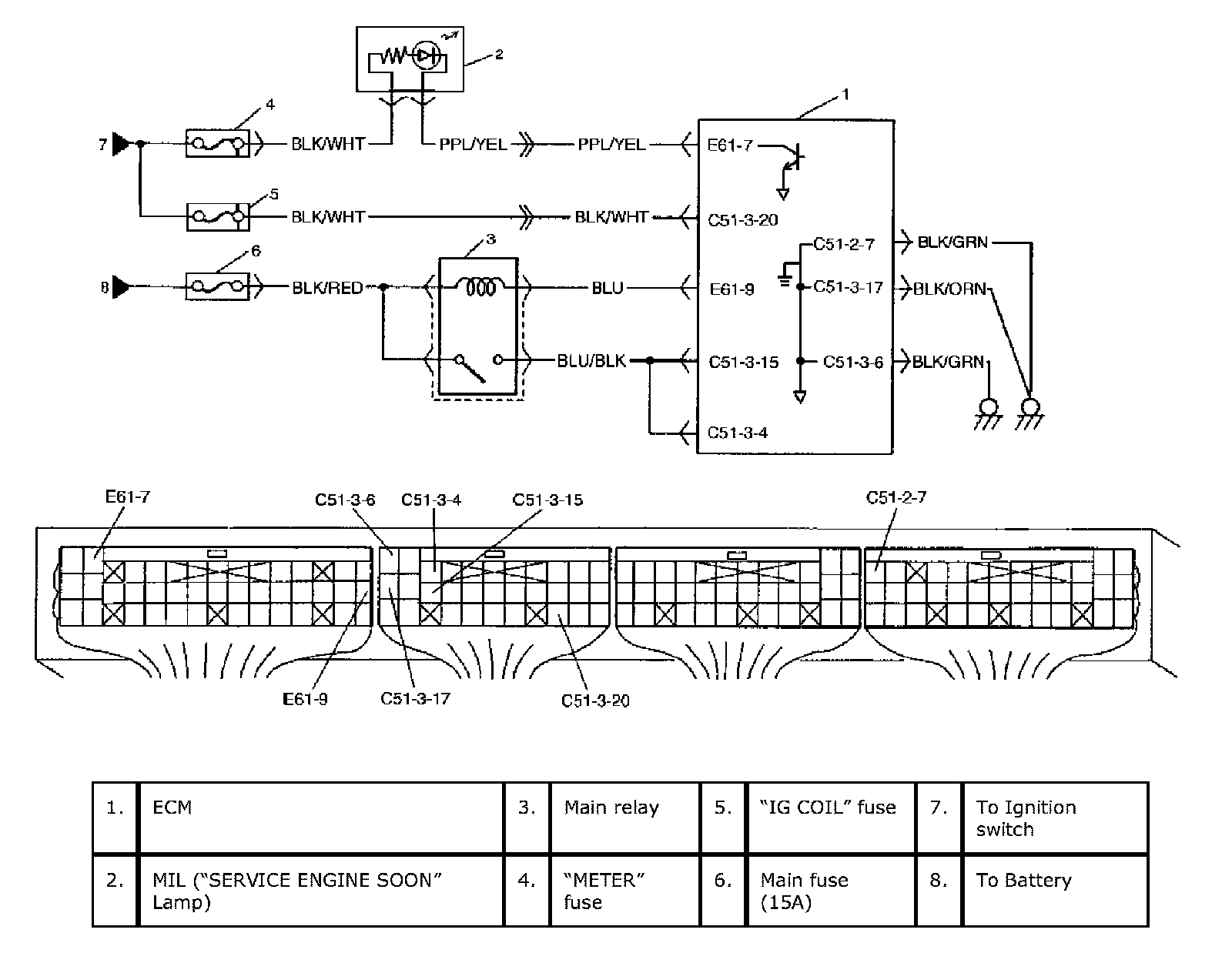 2
4
1
7
BLK/WHT
PPL/YEL
PPL/YEL
E61-7
5
BLK/WHT
BLK/WHT
C51-3-20
6
3
C51-2-7
BLK/GRN
8
BLK/RED
BLU
E61-9
C51-3-17
BLK/ORN
BLU/BLK
C51-3-15
C51-3-6
BLK/GRN
C51-3-4

E61-7
C51-3-6
C51-3-4
C51-3-15
C51-2-7
E61-9
C51-3-17
C51-3-20

| 1. | ECM | 3. | Main relay | 5. | “IG COIL” fuse | 7. | To Ignition switch |
|---|---|---|---|---|---|---|---|
| 2. | MIL (“SERVICE ENGINE SOON” Lamp) | 4. | “METER” fuse | 6. | Main fuse (15A) | 8. | To Battery |