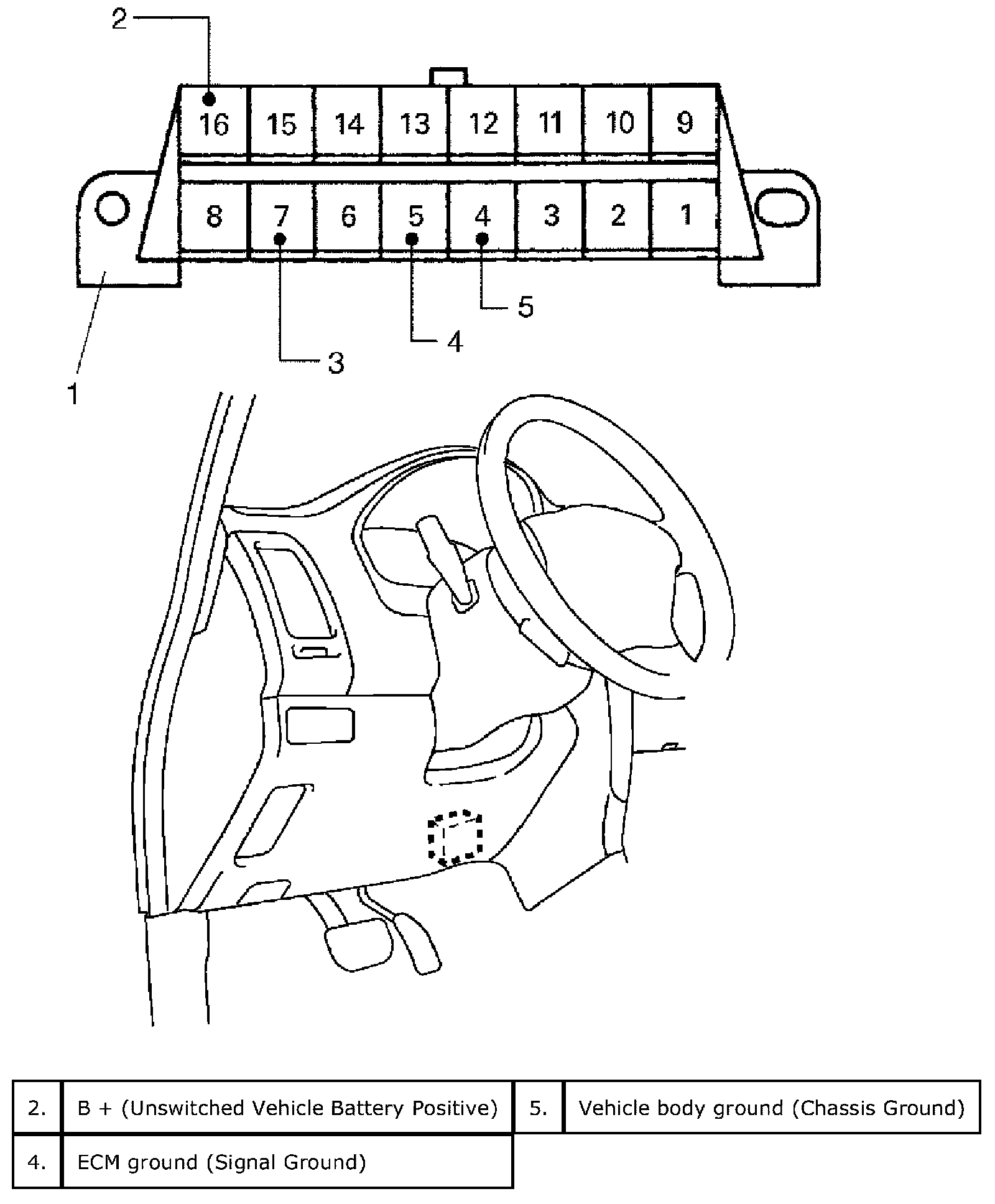 2

16 15 14 13 12 11 10 9

8 7 6 5 4 3 2 1

5

4

3

1

| 2. | B + (Unswitched Vehicle Battery Positive) | 5. | Vehicle body ground (Chassis Ground) |
|---|---|---|---|
| 4. | ECM ground (Signal Ground) | | |