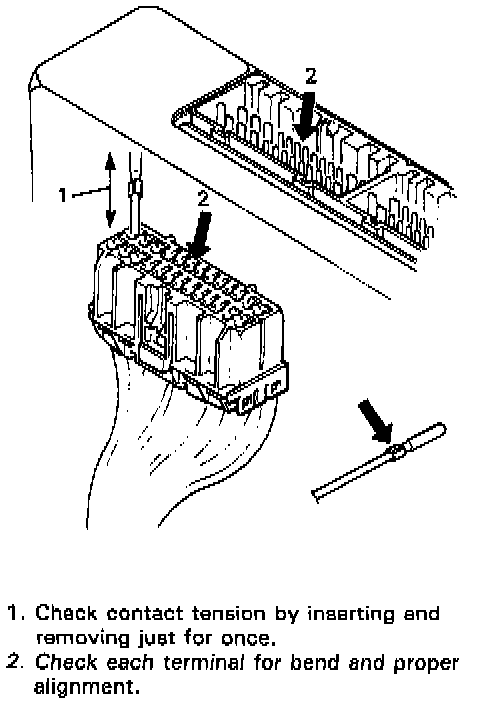 2

1

2

1. Check contact tension by inserting and removing just for once.
2. Check each terminal for bend and proper alignment.