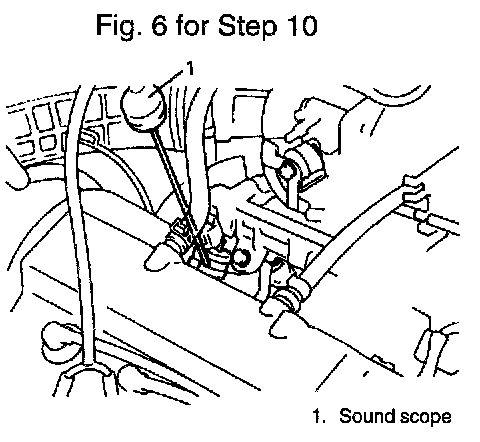 Fig. 6 for Step 10

1

1. Sound scope