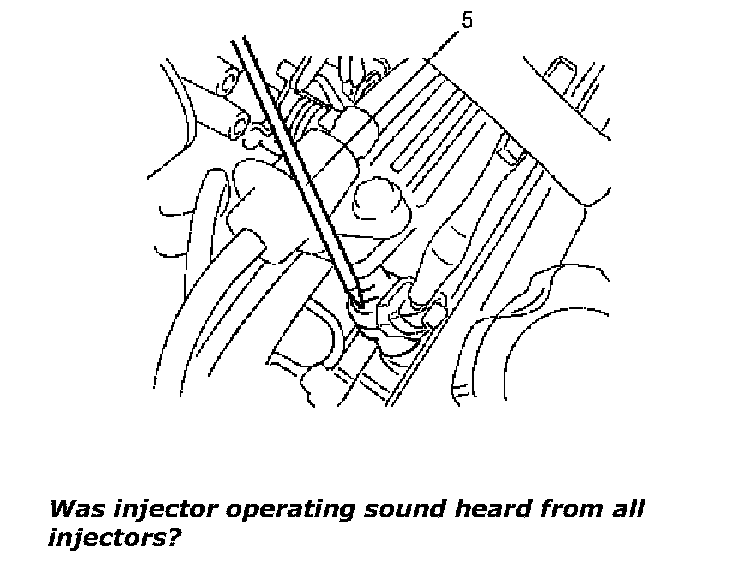 5

Was injector operating sound heard from all injectors?