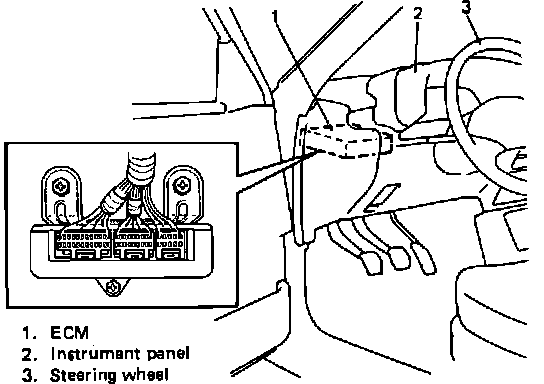 1
2
3

1. ECM
2. Instrumant panel
3. Steering wheel