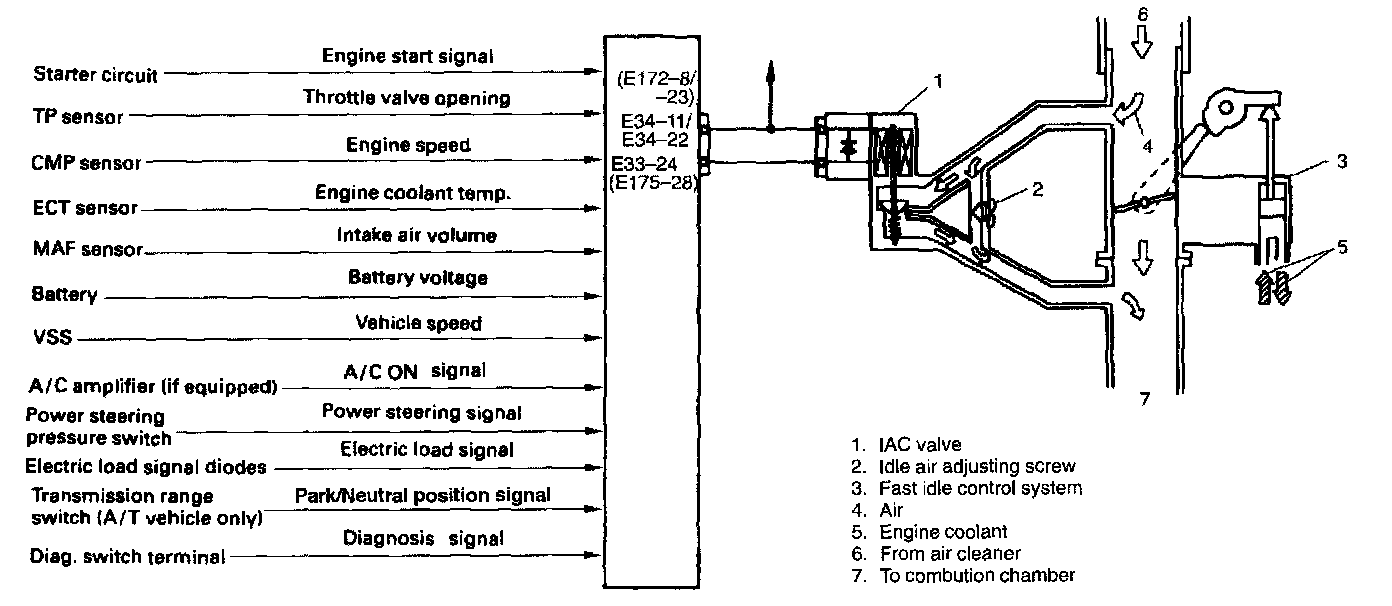 Starter circuit
Engine start signal
TP sensor
Throttle valve opening
CMP sensor
Engine speed
ECT sensor
Engine coolant temp.
MAF sensor
Intake air volume
Battery
Battery voltage
VSS
Vehicle speed
A/C amplifier (if equipped)
A/C ON signal
Power steering pressure switch
Power steering signal
Electric load signal diodes
Electric load signal
Transmission range switch (A/T vehicle only)
Park/Neutral position signal
Diag. switch terminal
Diagnosis signal

(E172–8/ –23)
E34–11/ E34–22
E33–24
(E175–28)

1
2
3
4
5
6
7

1. IAC valve
2. Idle air adjusting screw
3. Fast idle control system
4. Air
5. Engine coolant
6. From air cleaner
7. To combution chamber