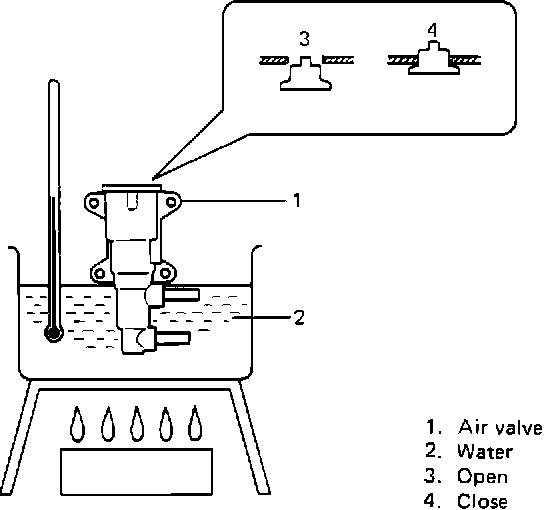 3
4
1
2
1. Air valve
2. Water
3. Open
4. Close