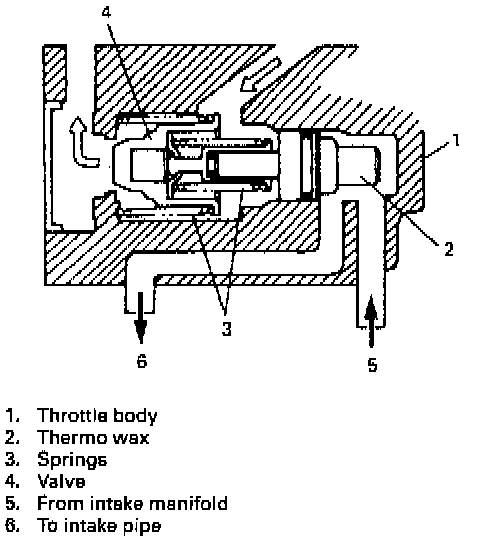 4
1
2
3
6
5

1. Throttle body
2. Thermo wax
3. Springs
4. Valve
5. From intake manifold
6. To intake pipe