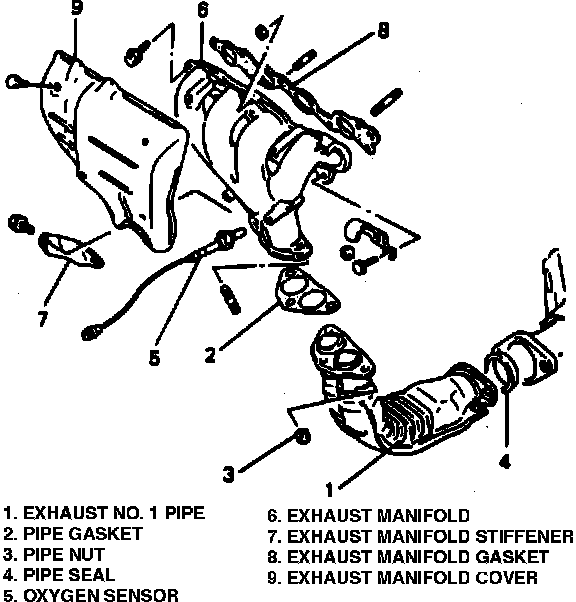 9
6
8
7
5
2
3
1
4

1. EXHAUST NO. 1 PIPE
2. PIPE GASKET
3. PIPE NUT
4. PIPE SEAL
5. OXYGEN SENSOR

6. EXHAUST MANIFOLD
7. EXHAUST MANIFOLD STIFFENER
8. EXHAUST MANIFOLD GASKET
9. EXHAUST MANIFOLD COVER