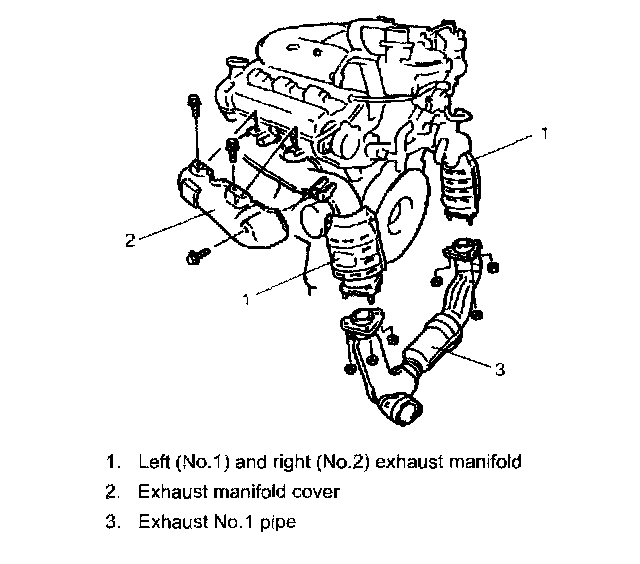 1

2

1

3

1. Left (No.1) and right (No.2) exhaust manifold
2. Exhaust manifold cover
3. Exhaust No.1 pipe