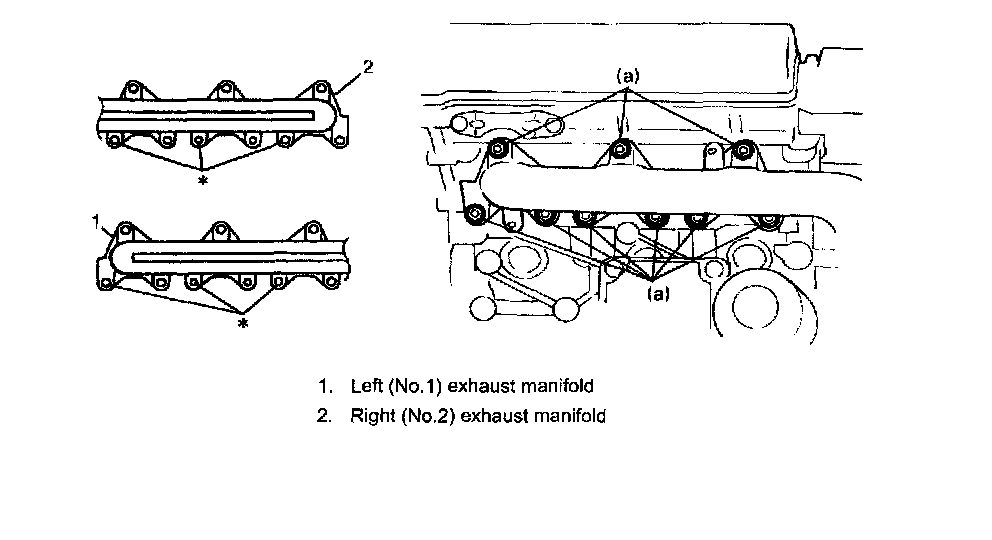 2

*

1

*

(a)

(a)

1. Left (No.1) exhaust manifold
2. Right (No.2) exhaust manifold