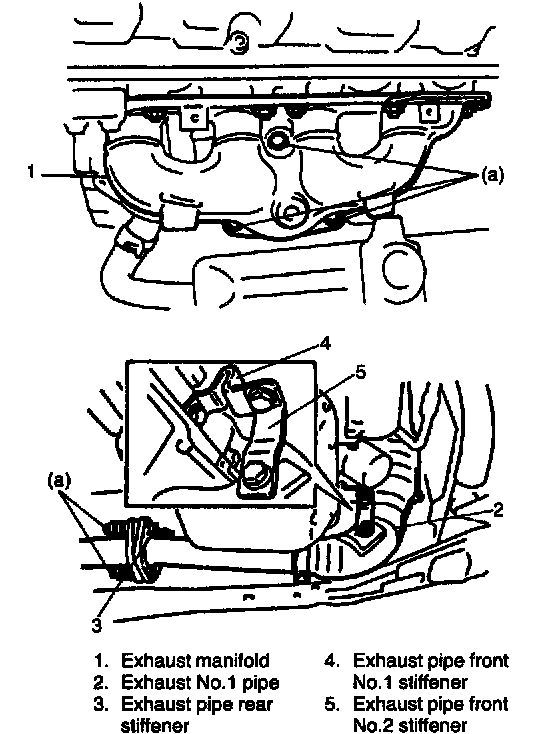 1

(a)

4

5

(a)

2

3

1. Exhaust manifold
2. Exhaust No.1 pipe
3. Exhaust pipe rear stiffener

4. Exhaust pipe front No.1 stiffener
5. Exhaust pipe front No.2 stiffener