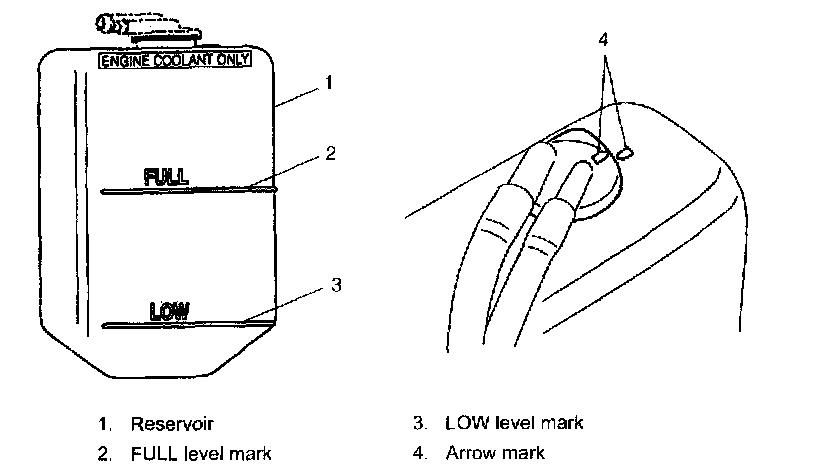 ENGINE COOLANT ONLY

1

2

FULL

3

LOW

4

1. Reservoir

2. FULL level mark

3. LOW level mark

4. Arrow mark