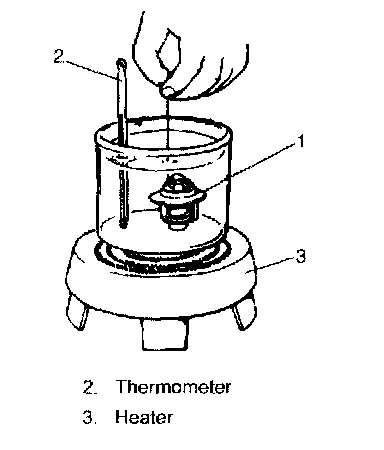 2

1

3

2. Thermometer

3. Heater