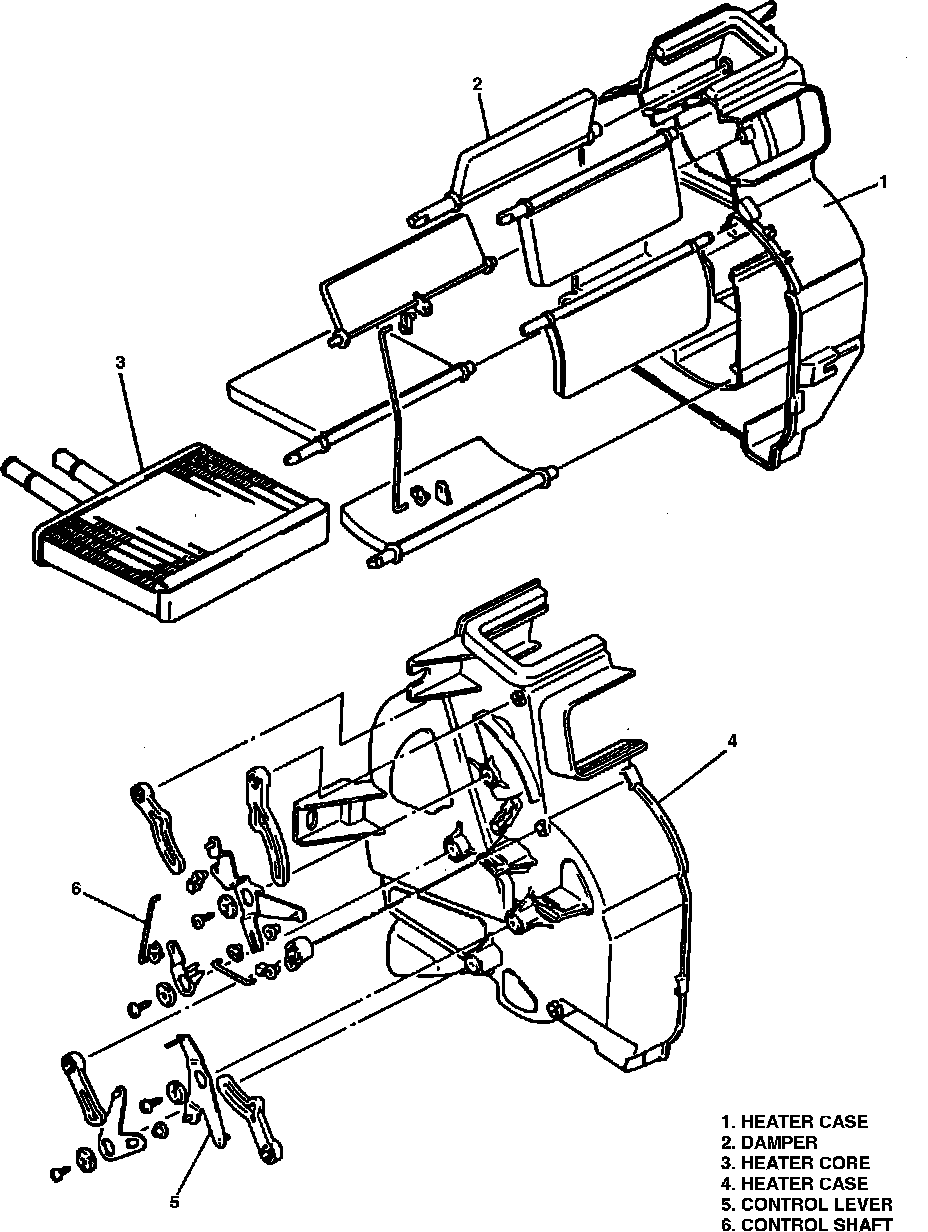 2

1

3

4

6

5

1. HEATER CASE
2. DAMPER
3. HEATER CORE
4. HEATER CASE
5. CONTROL LEVER
6. CONTROL SHAFT