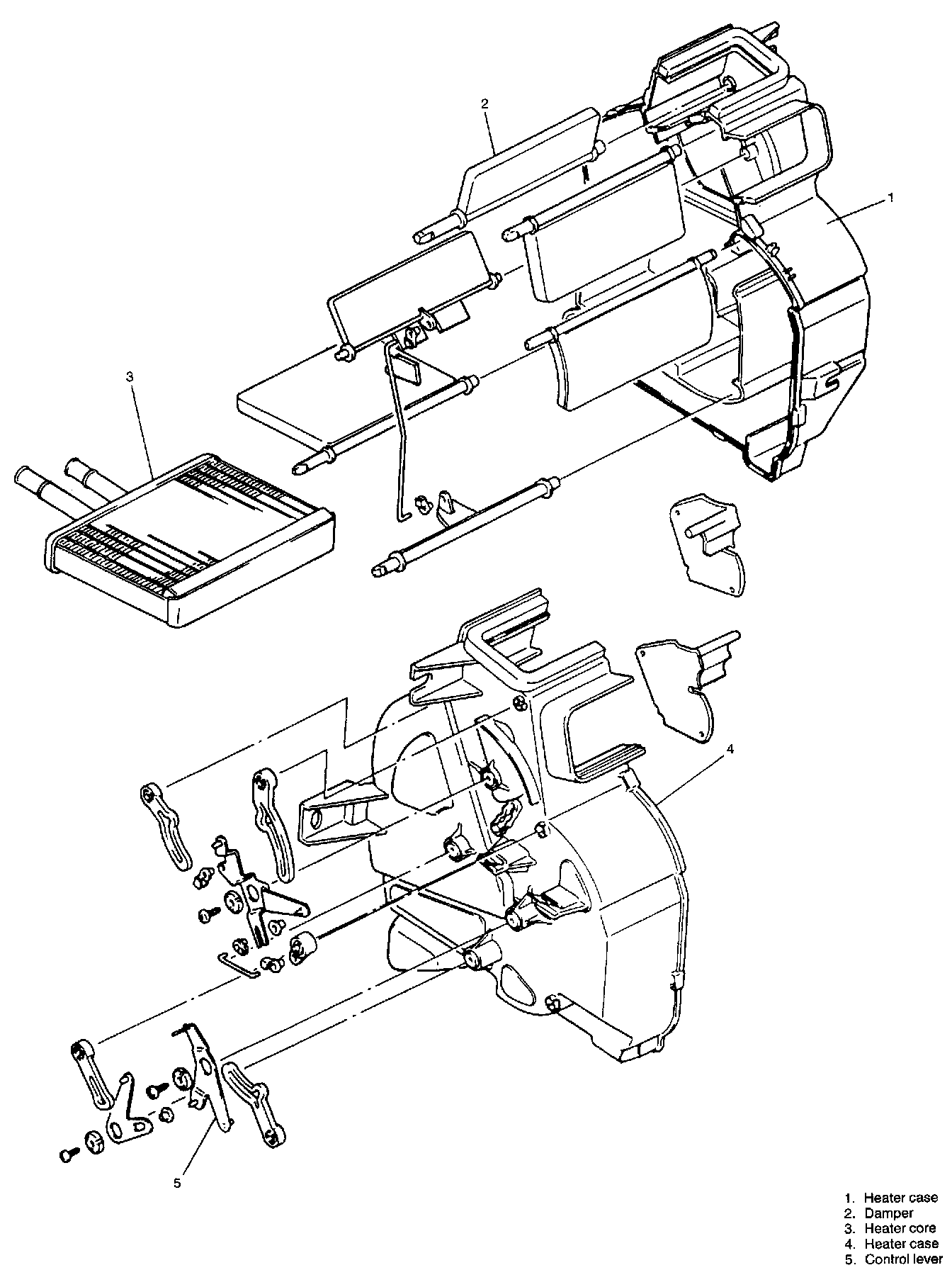 2

1

3

4

5

1. Heater case
2. Damper
3. Heater core
4. Heater case
5. Control lever