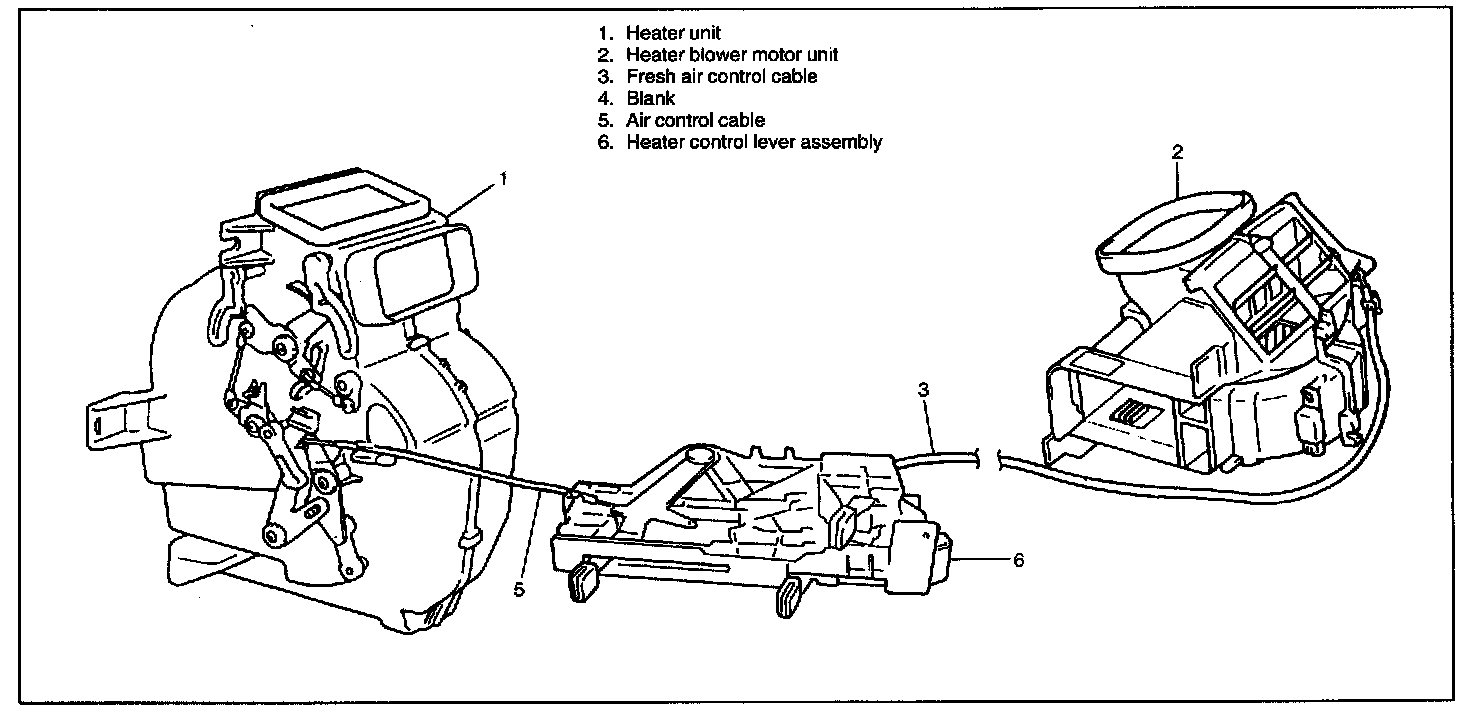 1. Heater unit
2. Heater blower motor unit
3. Fresh air control cable
4. Blank
5. Air control cable
6. Heater control lever assembly

1

2

3

5

6