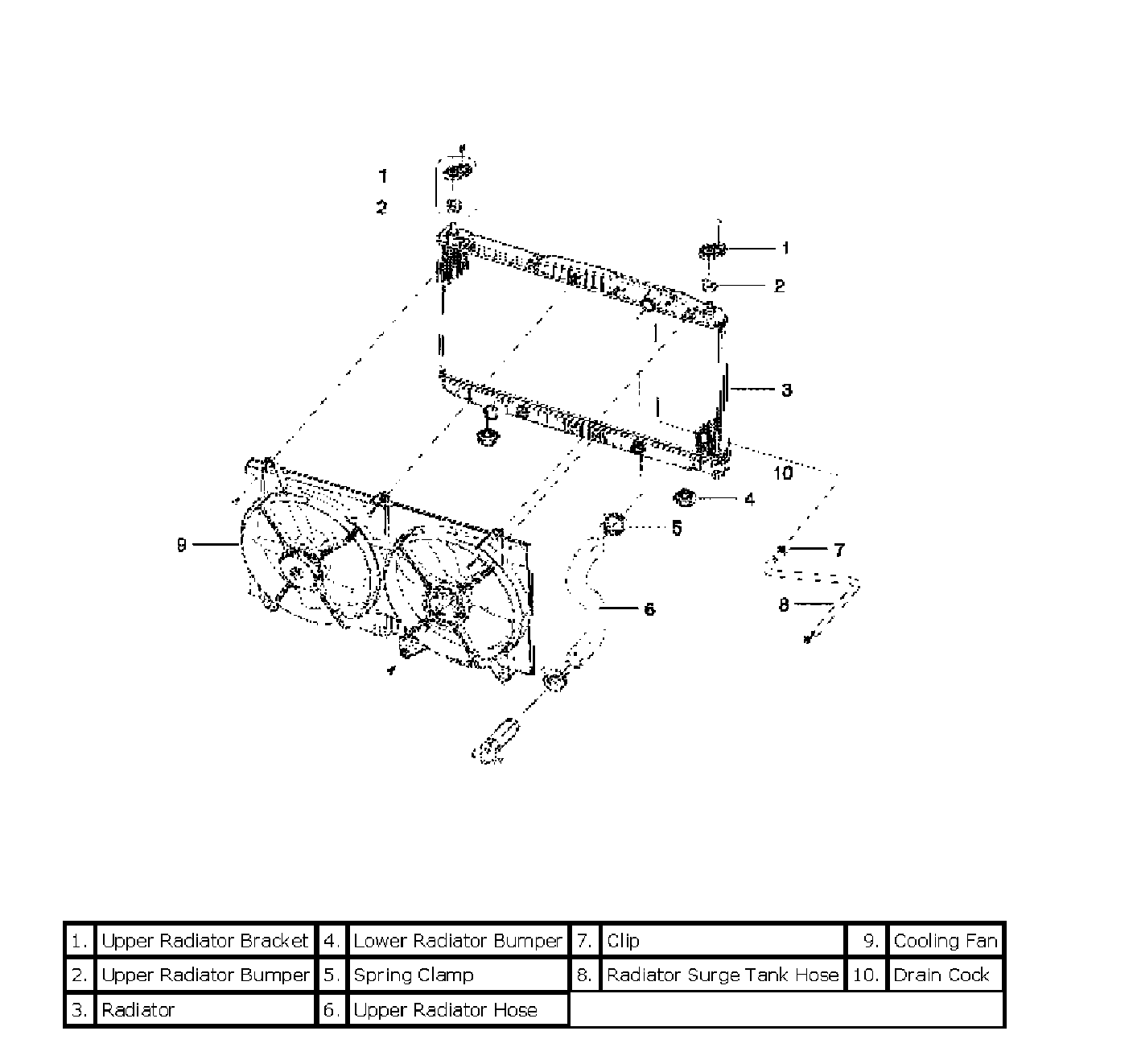 1
2
1
2
3
10
4
5
7
9
6
8

| 1. | Upper Radiator Bracket | 4. | Lower Radiator Bumper | 7. | Clip | 9. | Cooling Fan |
|---|---|---|---|---|---|---|---|
| 2. | Upper Radiator Bumper | 5. | Spring Clamp | 8. | Radiator Surge Tank Hose | 10. | Drain Cock |
| 3. | Radiator | 6. | Upper Radiator Hose | | | | |