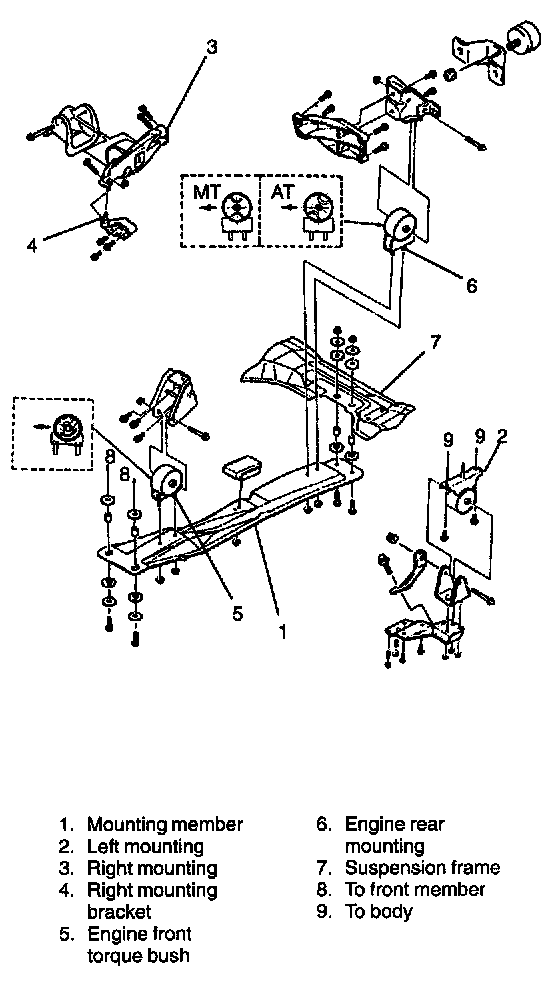 3

MT

AT

4

6

7

9 9 2

8

8

5

1

1. Mounting member
2. Left mounting
3. Right mounting
4. Right mounting bracket
5. Engine front torque bush

6. Engine rear mounting
7. Suspension frame
8. To front member
9. To body