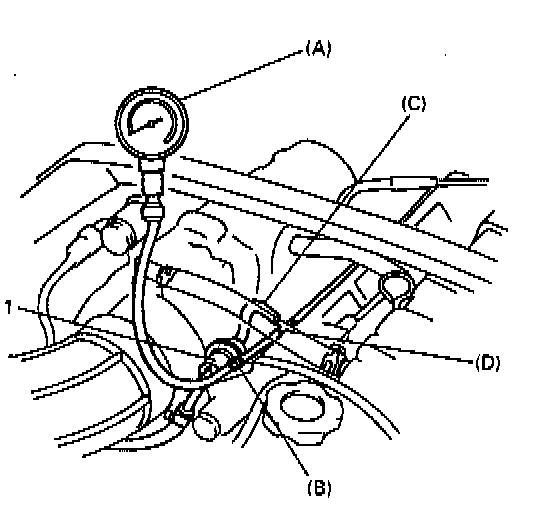 (A)
(C)
1
(D)
(B)