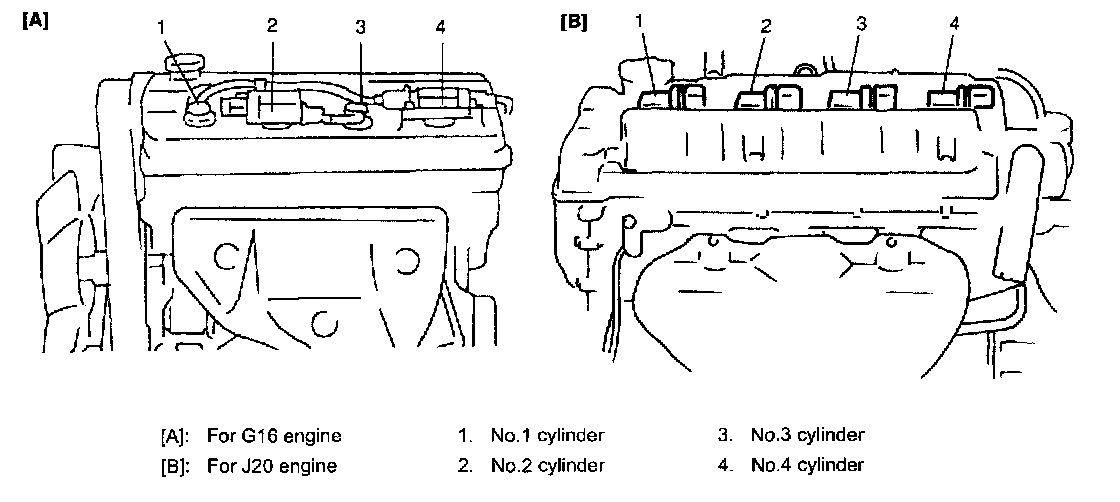 [A]

1 2 3 4

[B]

1 2 3 4

[A]: For G16 engine
[B]: For J20 engine

1. No.1 cylinder
2. No.2 cylinder

3. No.3 cylinder
4. No.4 cylinder