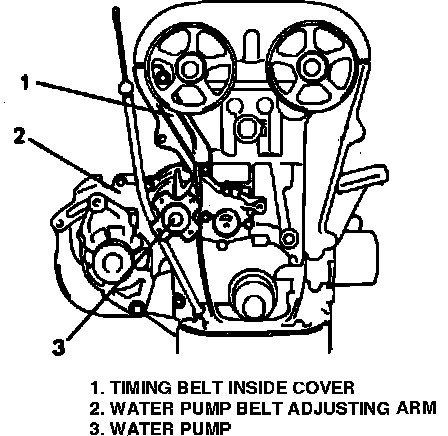 1
2
3

1. TIMING BELT INSIDE COVER
2. WATER PUMP BELT ADJUSTING ARM
3. WATER PUMP