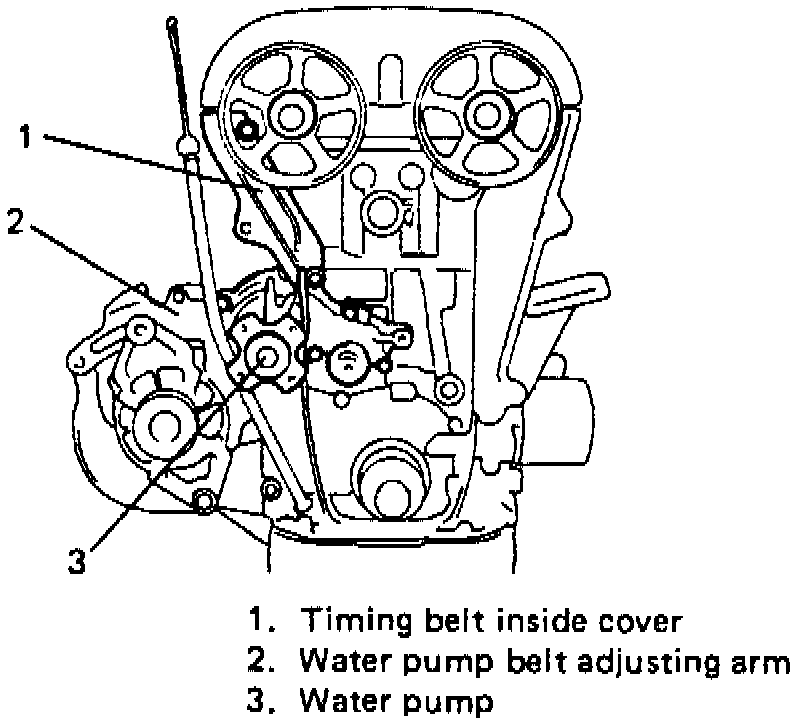 1

2

3

1. Timing belt inside cover
2. Water pump belt adjusting arm
3. Water pump