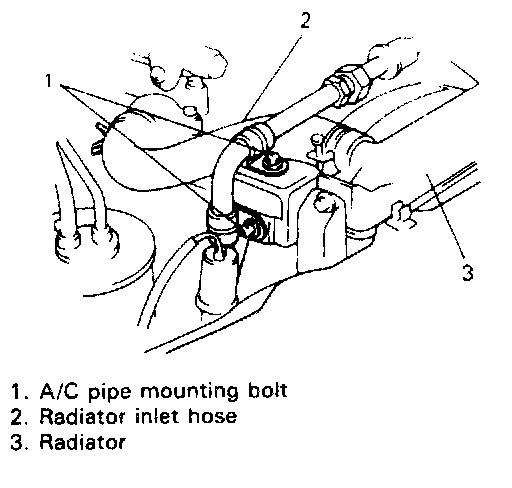 2

1

3

1. A/C pipe mounting bolt
2. Radiator inlet hose
3. Radiator