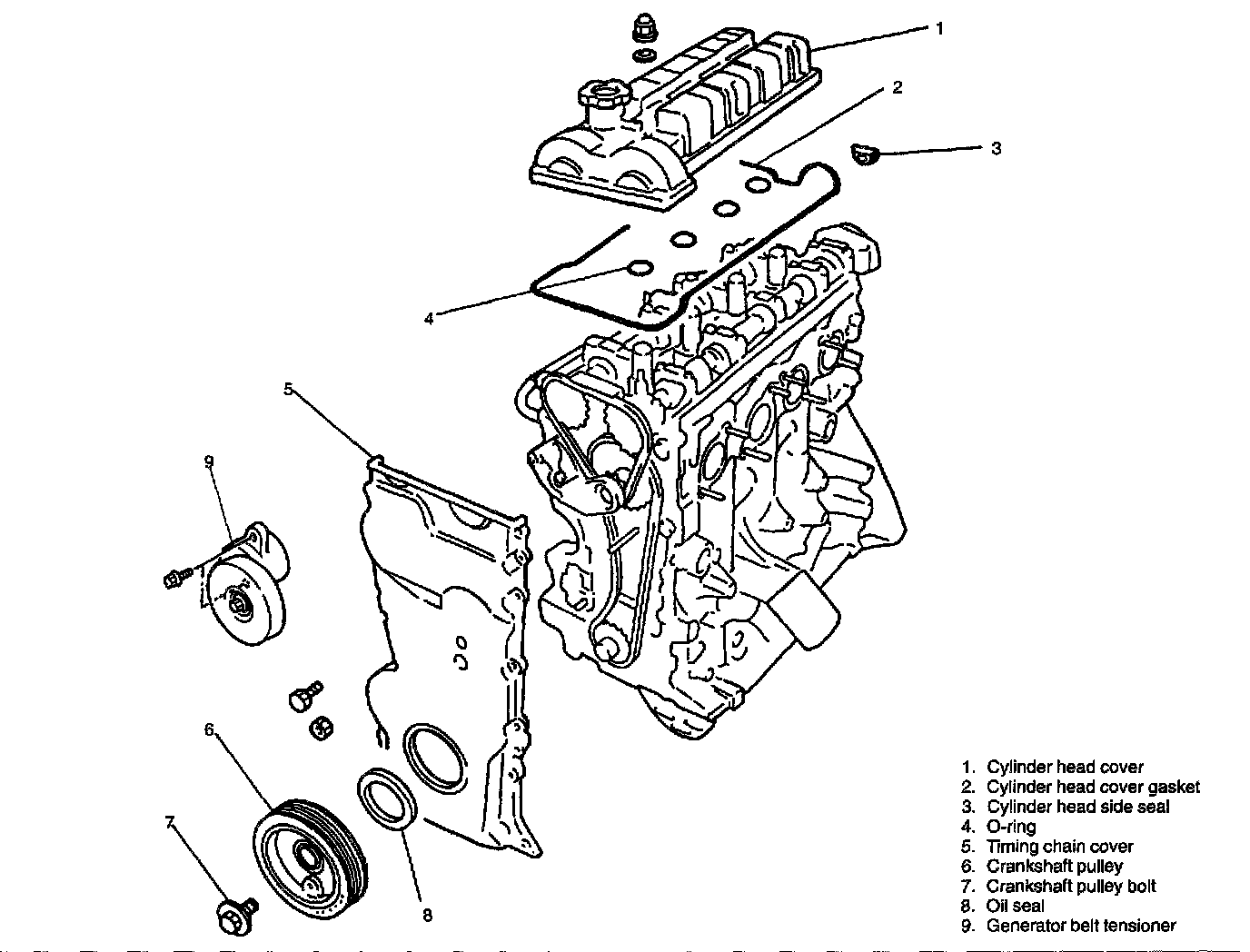 1
2
3
4
5
9
6
7
8

1. Cylinder head cover
2. Cylinder head cover gasket
3. Cylinder head side seal
4. O-ring
5. Timing chain cover
6. Crankshaft pulley
7. Crankshaft pulley bolt
8. Oil seal
9. Generator belt tensioner