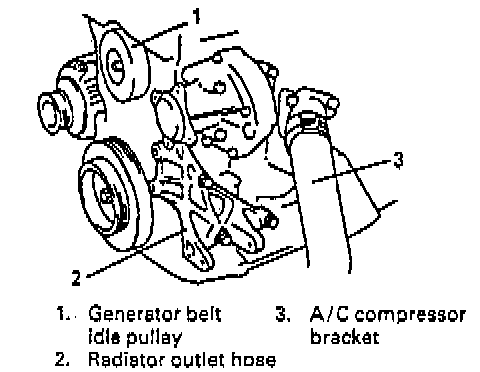 1

3

2

1. Generator belt idle pulley
2. Radiator outlet hose
3. A/C compressor bracket