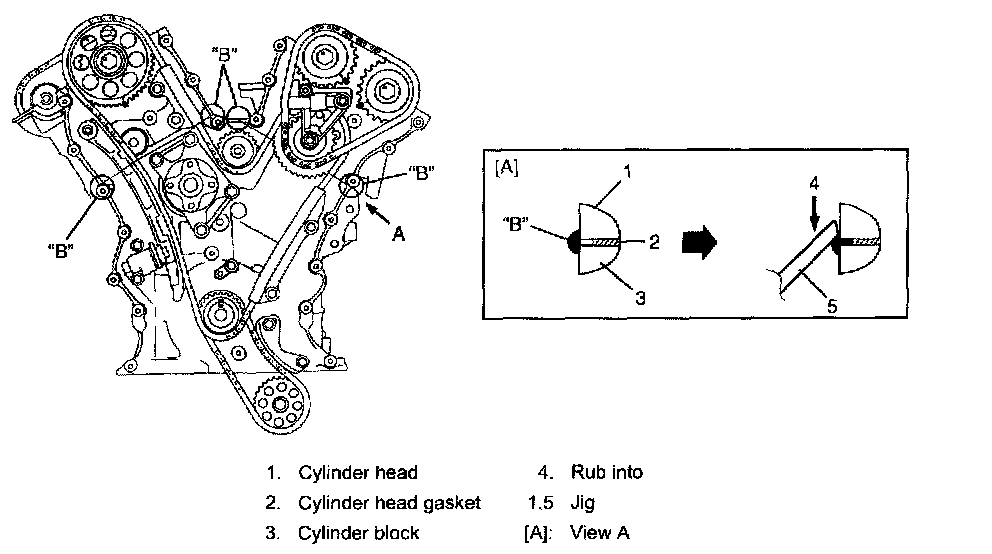 "B"

"B"

"B"

A

[A]

1

"B"

2

3

4

5

1. Cylinder head
2. Cylinder head gasket
3. Cylinder block

4. Rub into
1.5 Jig
[A]: View A