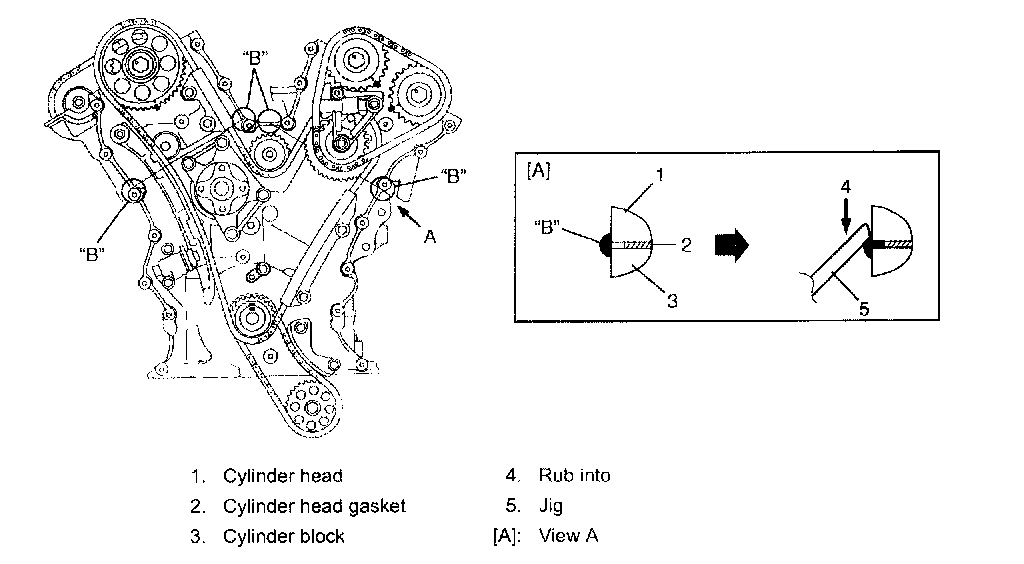 "B"

"B"

"B"

A

[A]

1

"B"

2

3

4

5

1. Cylinder head
2. Cylinder head gasket
3. Cylinder block

4. Rub into
5. Jig
[A]: View A