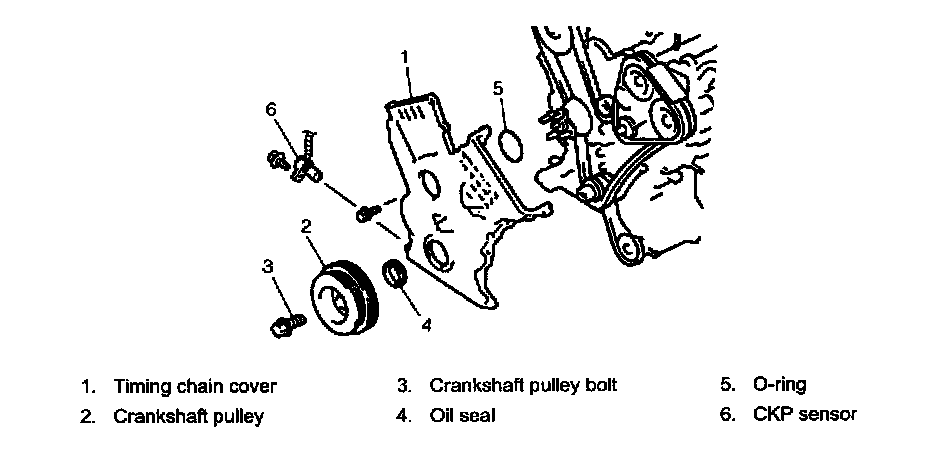 1
5
6
2
3
4

1. Timing chain cover
2. Crankshaft pulley

3. Crankshaft pulley bolt
4. Oil seal

5. O-ring
6. CKP sensor