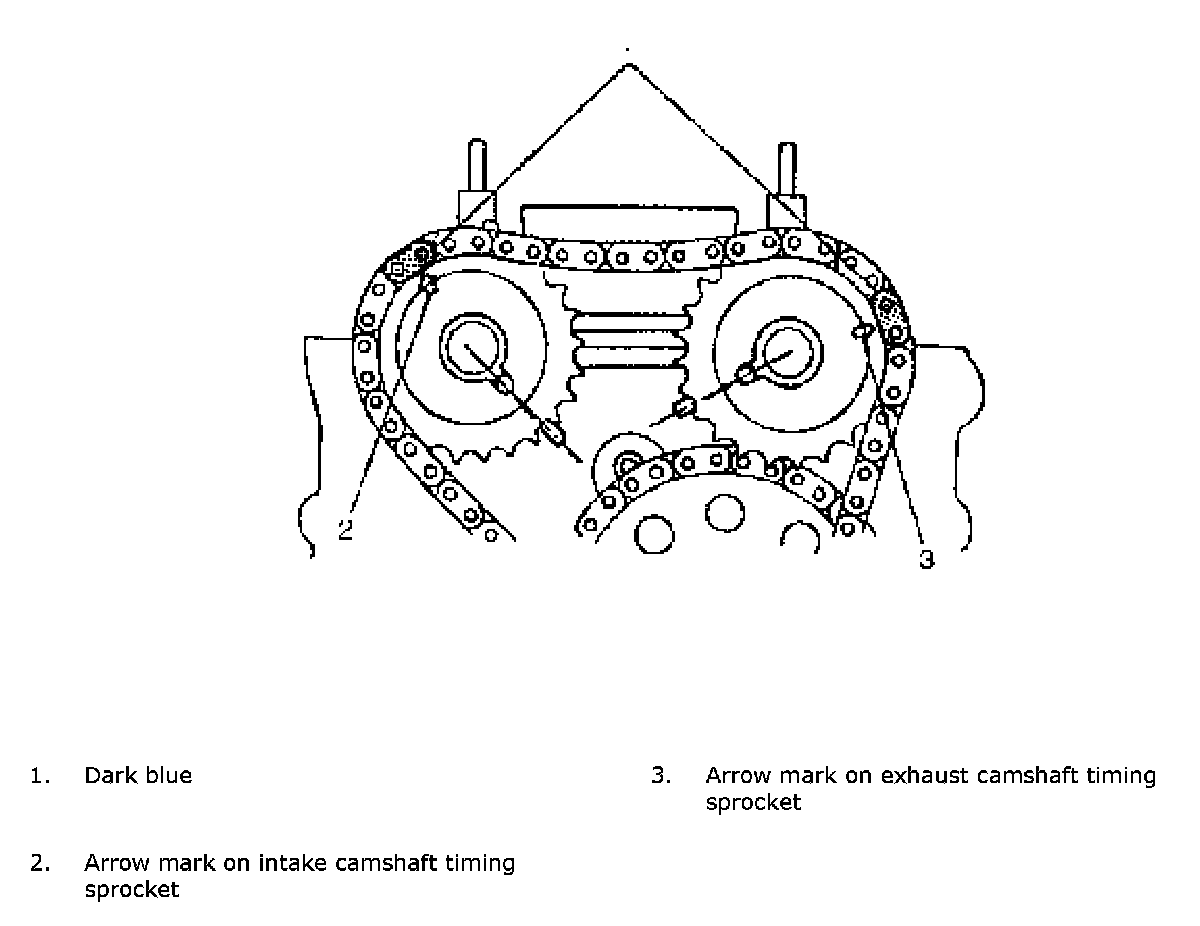 2

3

1. Dark blue

2. Arrow mark on intake camshaft timing sprocket

3. Arrow mark on exhaust camshaft timing sprocket