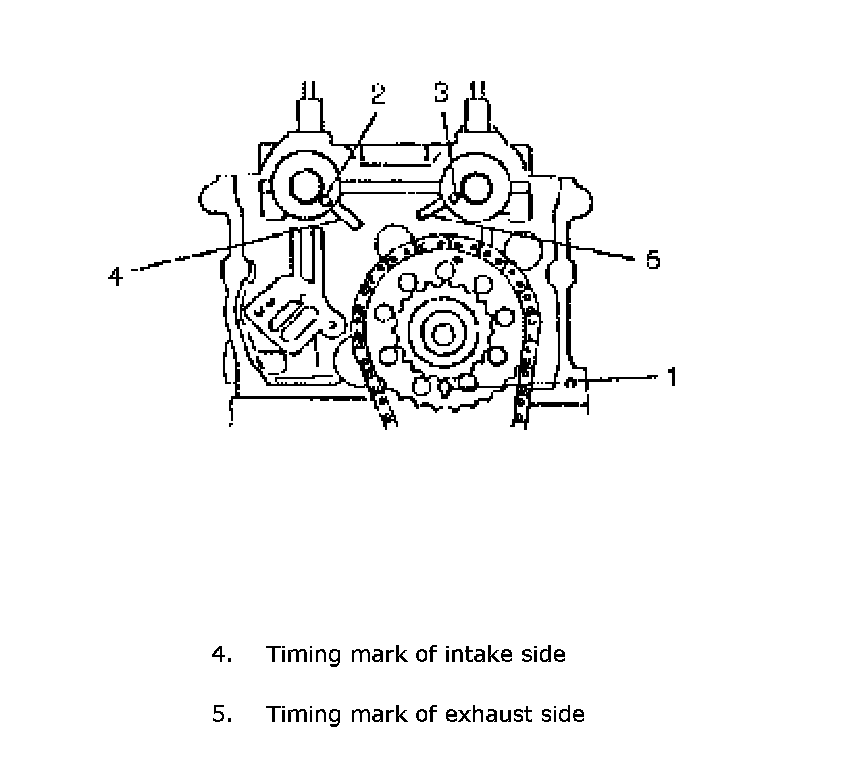 2
3
4
5
1

4. Timing mark of intake side

5. Timing mark of exhaust side