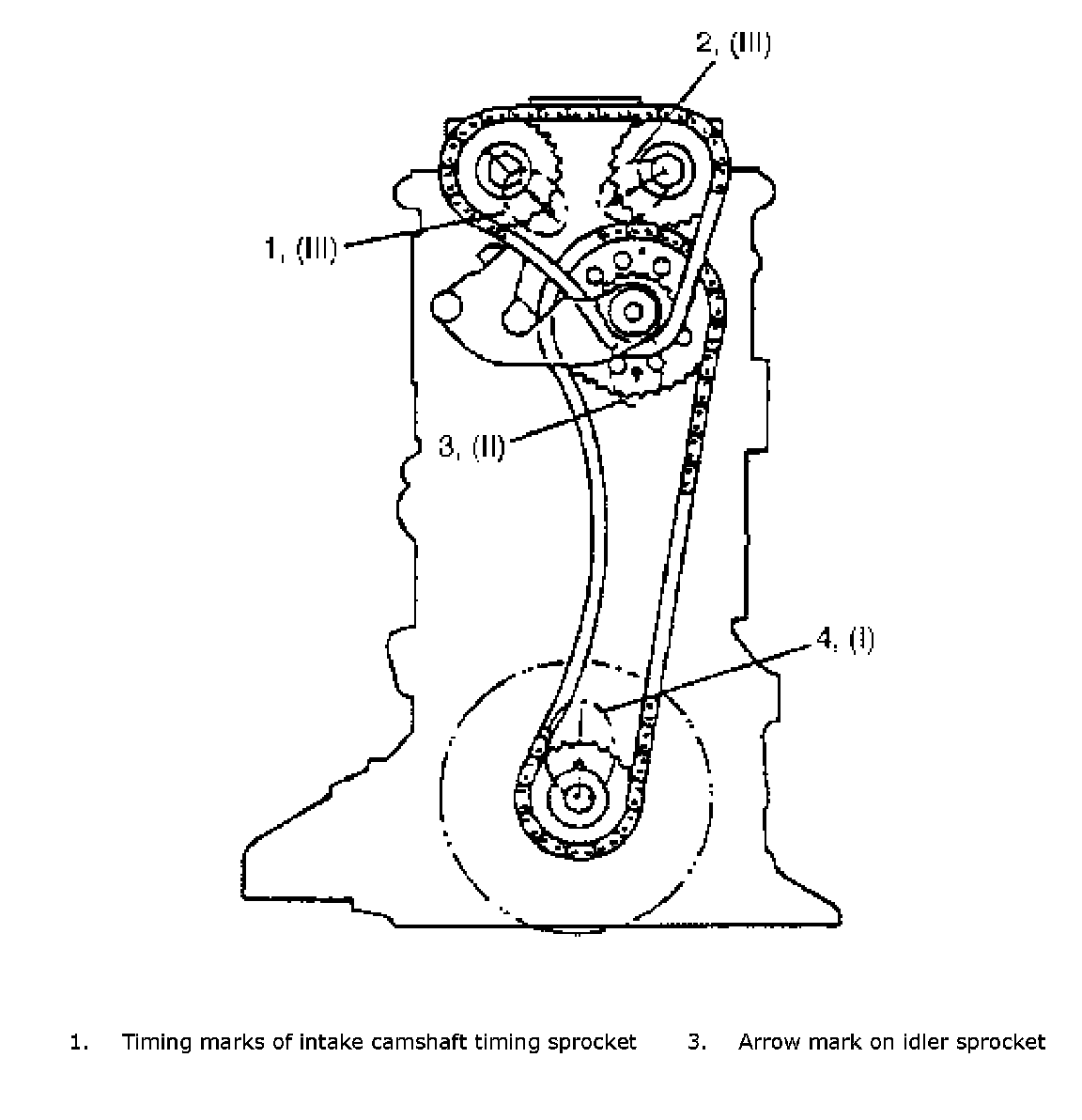 2, (III)

1, (III)

3, (II)

4, (I)

1. Timing marks of intake camshaft timing sprocket

3. Arrow mark on idler sprocket