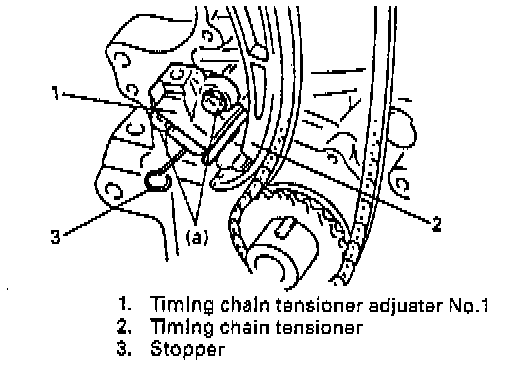 1
2
3
(a)

1. Timing chain tensioner adjuster No.1
2. Timing chain tensioner
3. Stopper