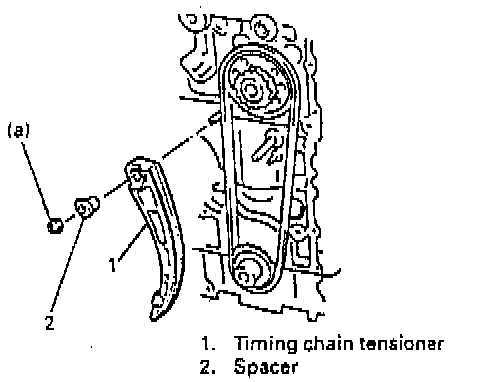 (a)

1

2

1. Timing chain tensioner
2. Spacer