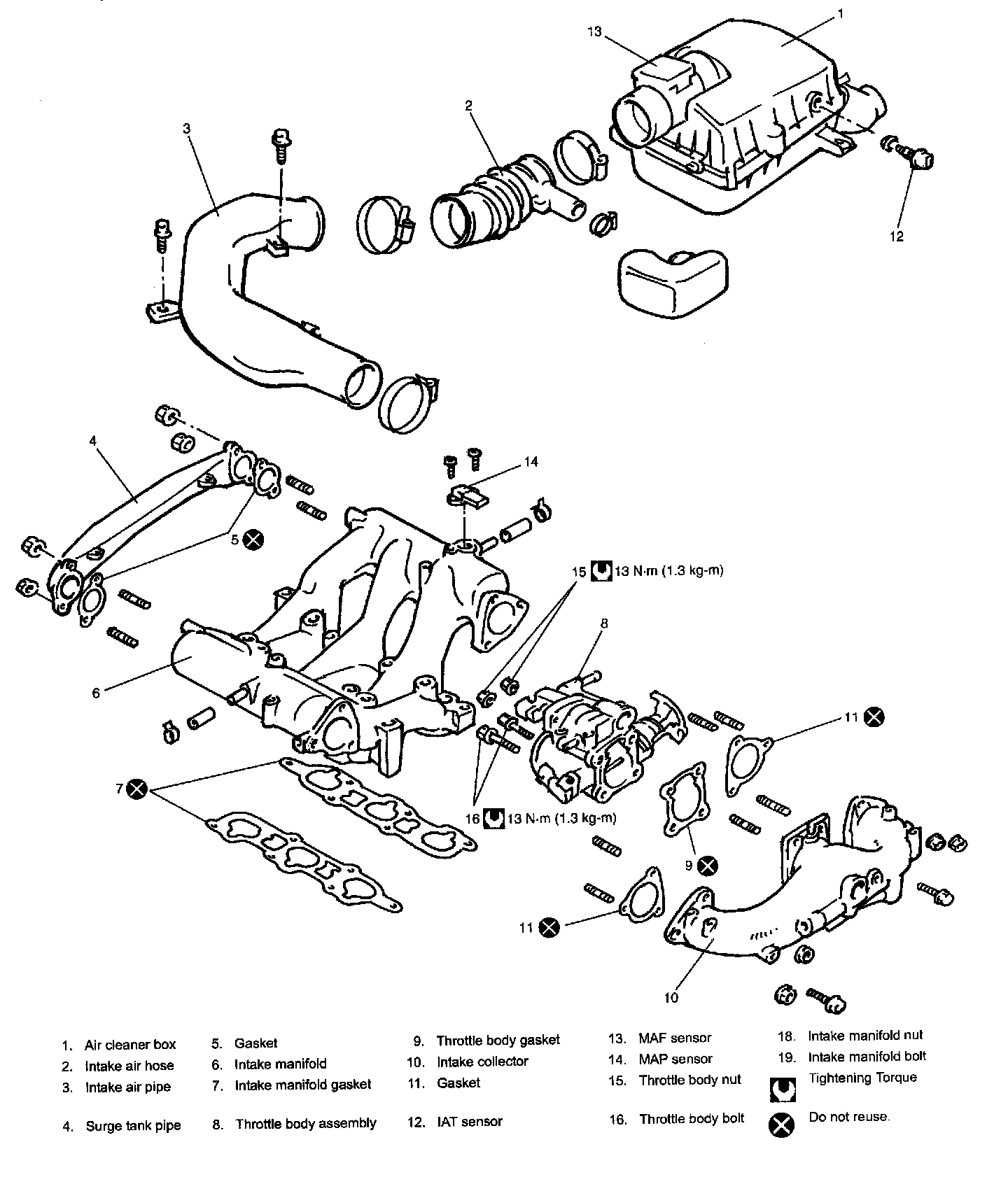 13
1
2
3
12
4
14
5
15 13 N·m (1.3 kg-m)
8
6
11
7
16 13 N·m (1.3 kg-m)
9
11
10

1. Air cleaner box
2. Intake air hose
3. Intake air pipe
4. Surge tank pipe

5. Gasket
6. Intake manifold
7. Intake manifold gasket
8. Throttle body assembly

9. Throttle body gasket
10. Intake collector
11. Gasket
12. IAT sensor

13. MAF sensor
14. MAP sensor
15. Throttle body nut
16. Throttle body bolt

18. Intake manifold nut
19. Intake manifold bolt
Tightening Torque
Do not reuse.