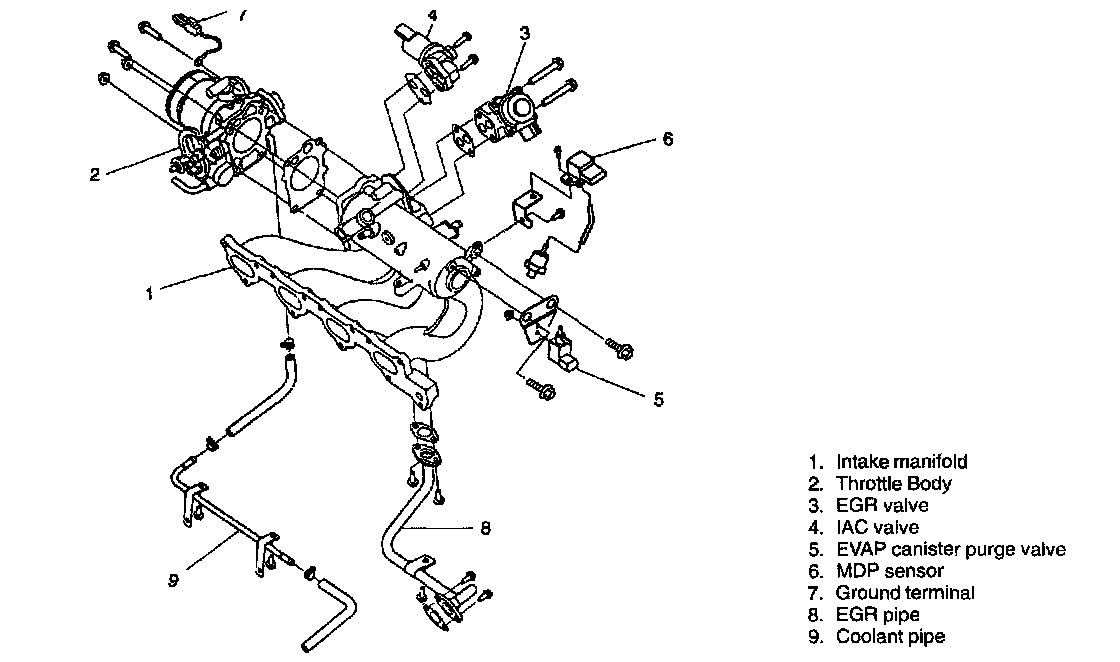 7
4
3
6
2
1
5
8
9

1. Intake manifold
2. Throttle Body
3. EGR valve
4. IAC valve
5. EVAP canister purge valve
6. MDP sensor
7. Ground terminal
8. EGR pipe
9. Coolant pipe