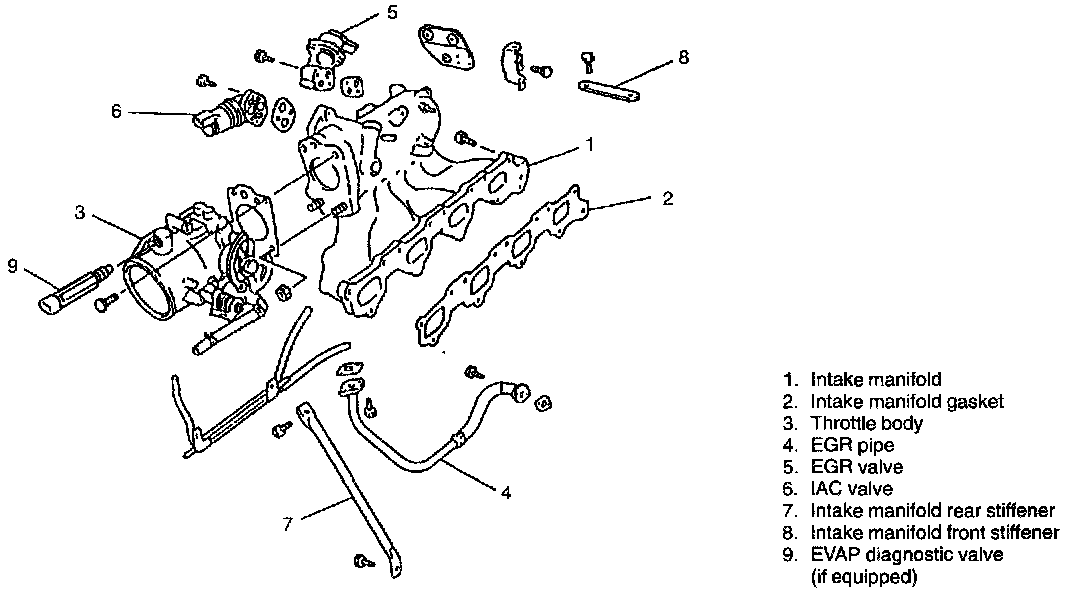 5

8

6

1

2

3

9

4

7

1. Intake manifold
2. Intake manifold gasket
3. Throttle body
4. EGR pipe
5. EGR valve
6. IAC valve
7. Intake manifold rear stiffener
8. Intake manifold front stiffener
9. EVAP diagnostic valve (if equipped)